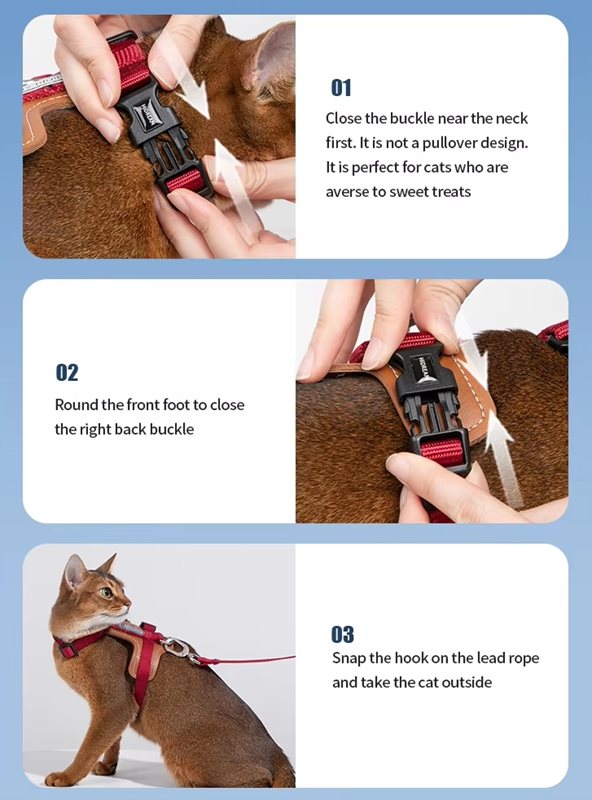 01

Close the buckle near the neck first. It is not a pullover design. It is perfect for cats who are averse to sweet treats

02

Round the front foot to close the right back buckle

03

Snap the hook on the lead rope and take the cat outside