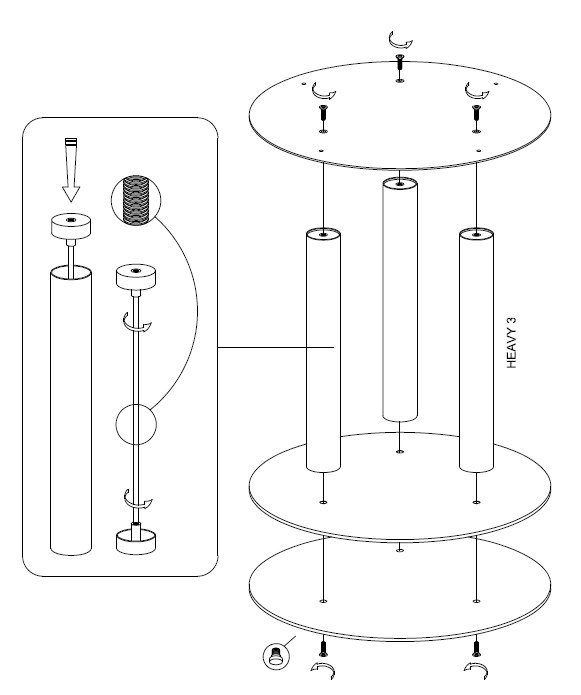 HEAVY 3