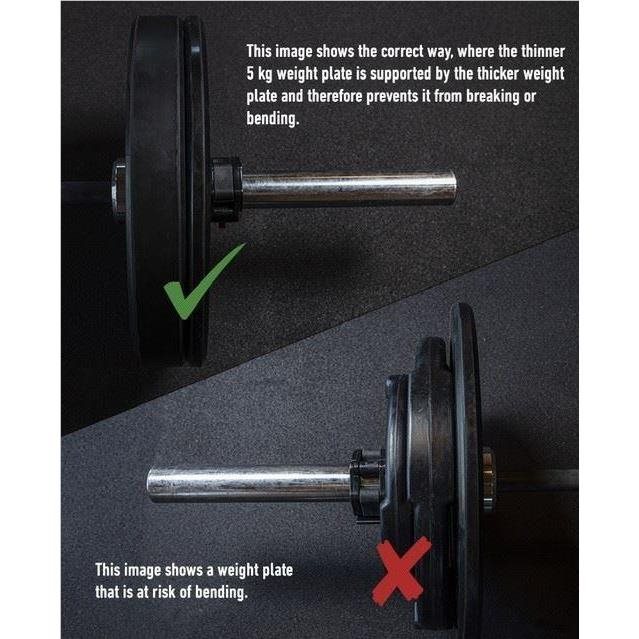 This image shows the correct way, where the thinner 5 kg weight plate is supported by the thicker weight plate and therefore prevents it from breaking or bending.

This image shows a weight plate that is at risk of bending.