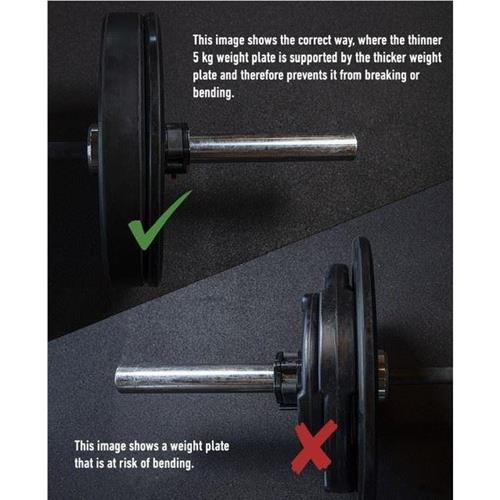 This image shows the correct way, where the thinner 5 kg weight plate is supported by the thicker weight plate and therefore prevents it from breaking or bending.

This image shows a weight plate that is at risk of bending.