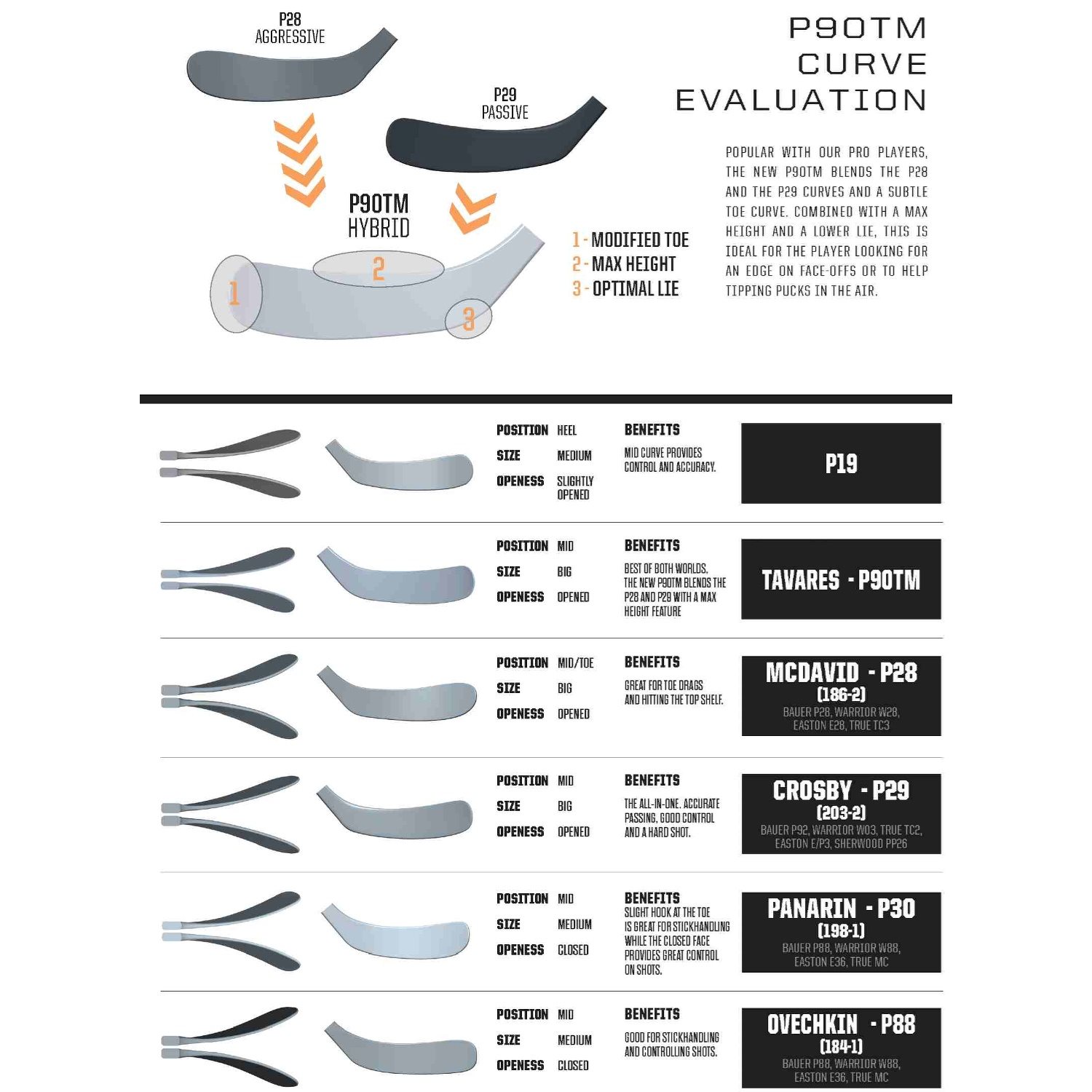 P28
AGGRESSIVE

P29
PASSIVE

P90TM
HYBRID

1 2 3

1 - MODIFIED TOE
2 - MAX HEIGHT
3 - OPTIMAL LIE

P90TM
CURVE
EVALUATION

POPULAR WITH OUR PRO PLAYERS, THE NEW P90TM BLENDS THE P28 AND THE P29 CURVES AND A SUBTLE TOE CURVE. COMBINED WITH A MAX HEIGHT AND A LOWER LIE, THIS IS IDEAL FOR THE PLAYER LOOKING FOR AN EDGE ON FACE-OFFS OR TO HELP TIPPING PUCKS IN THE AIR.

POSITION HEEL
SIZE MEDIUM
OPENESS SLIGHTLY OPENED

BENEFITS
MID CURVE PROVIDES CONTROL AND ACCURACY.

P19

POSITION MID
SIZE BIG
OPENESS OPENED

BENEFITS
BEST OF BOTH WORLDS. THE NEW P90TM BLENDS THE P28 AND P29 WITH A MAX HEIGHT FEATURE

TAVARES - P90TM

POSITION MID/TOE
SIZE BIG
OPENESS OPENED

BENEFITS
GREAT FOR TOE DRAGS AND HITTING THE TOP SHELF.

MCDAVID - P28
(186-2)
BAUER P28, WARRIOR W28, EASTON E28, TRUE TC3

POSITION MID
SIZE BIG
OPENESS OPENED

BENEFITS
THE ALL-IN-ONE. ACCURATE PASSING, GOOD CONTROL AND A HARD SHOT.

CROSBY - P29
(203-2)
BAUER P92, WARRIOR W03, TRUE TC2, EASTON E/P3, SHERWOOD PP26

POSITION MID
SIZE MEDIUM
OPENESS CLOSED

BENEFITS
SLIGHT HOOK AT THE TOE IS GREAT FOR STICKHANDLING WHILE THE CLOSED FACE PROVIDES GREAT CONTROL ON SHOTS.

PANARIN - P30
(198-1)
BAUER P88, WARRIOR W88, EASTON E36, TRUE MC

POSITION MID
SIZE MEDIUM
OPENESS CLOSED

BENEFITS
GOOD FOR STICKHANDLING AND CONTROLLING SHOTS.

OVECHKIN - P88
(184-1)
BAUER P88, WARRIOR W88, EASTON E36, TRUE MC