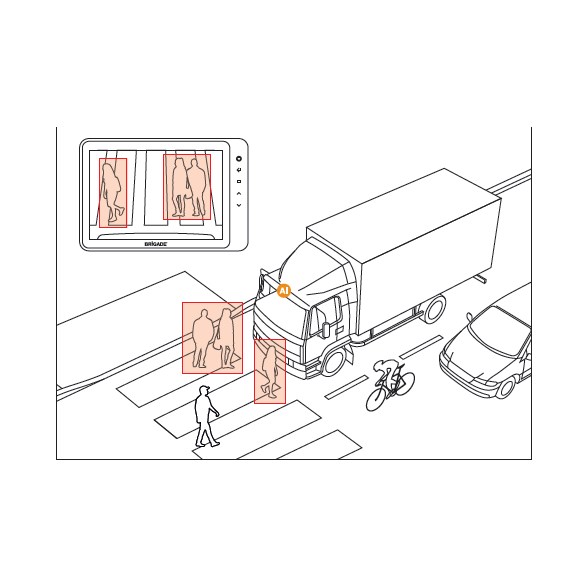 BRIGADE

AI