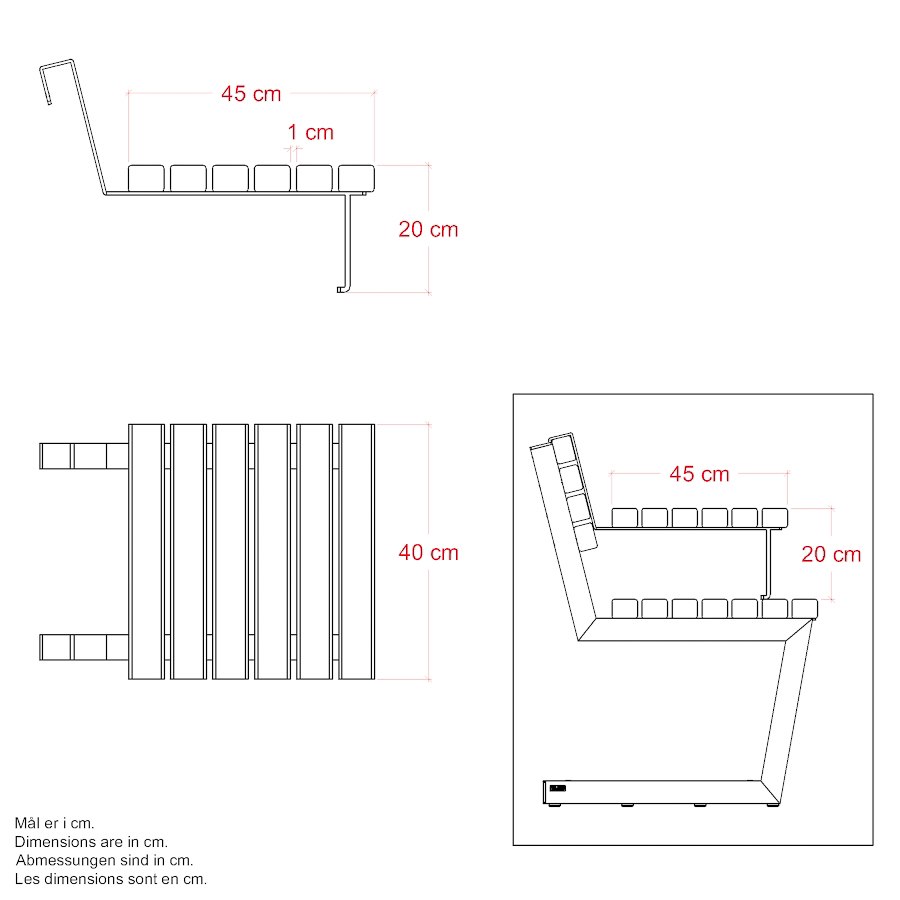 45 cm
1 cm
20 cm

40 cm

45 cm
20 cm

Mål er i cm.
Dimensions are in cm.
Abmessungen sind in cm.
Les dimensions sont en cm.