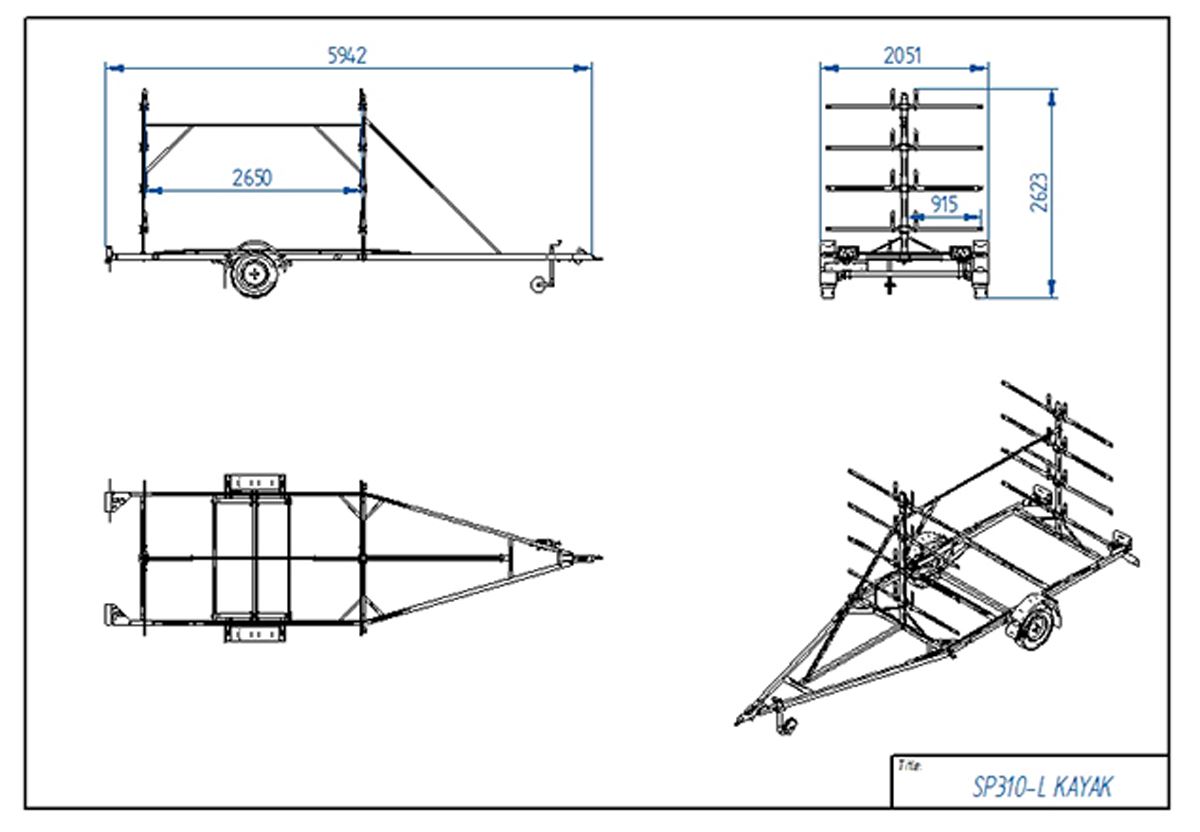 5942

2650

2051

915

2623

Title

SP310-L KAYAK