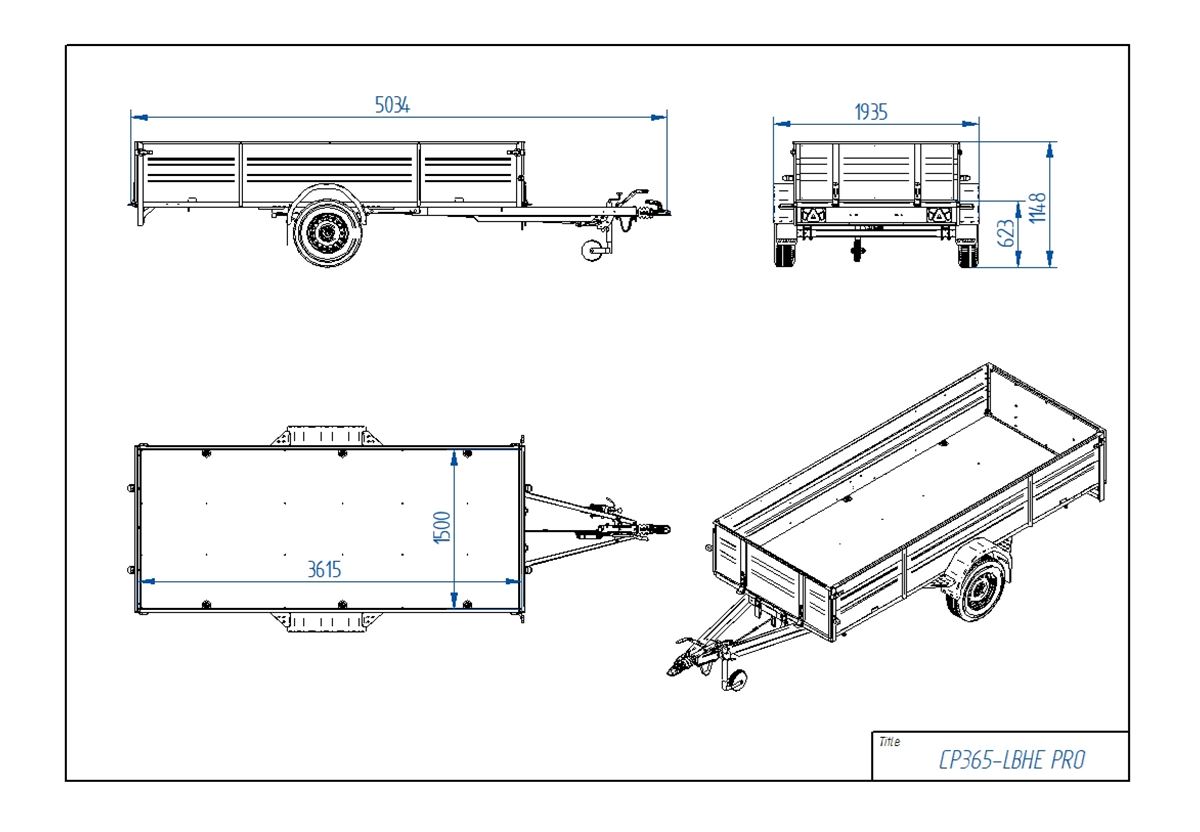 5034

1935

623

1148

1500

3615

Title

CP365-LBHE PRO