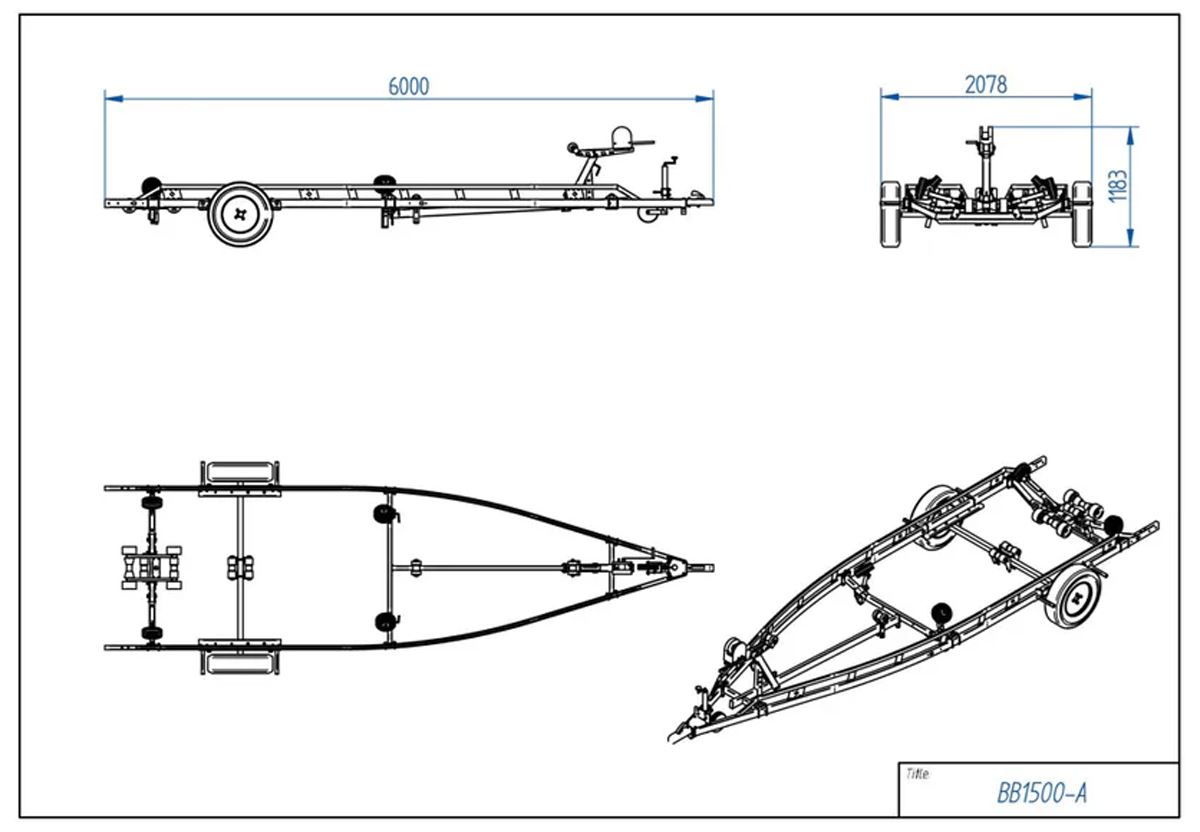 6000

2078

1183

Title

BB1500-A