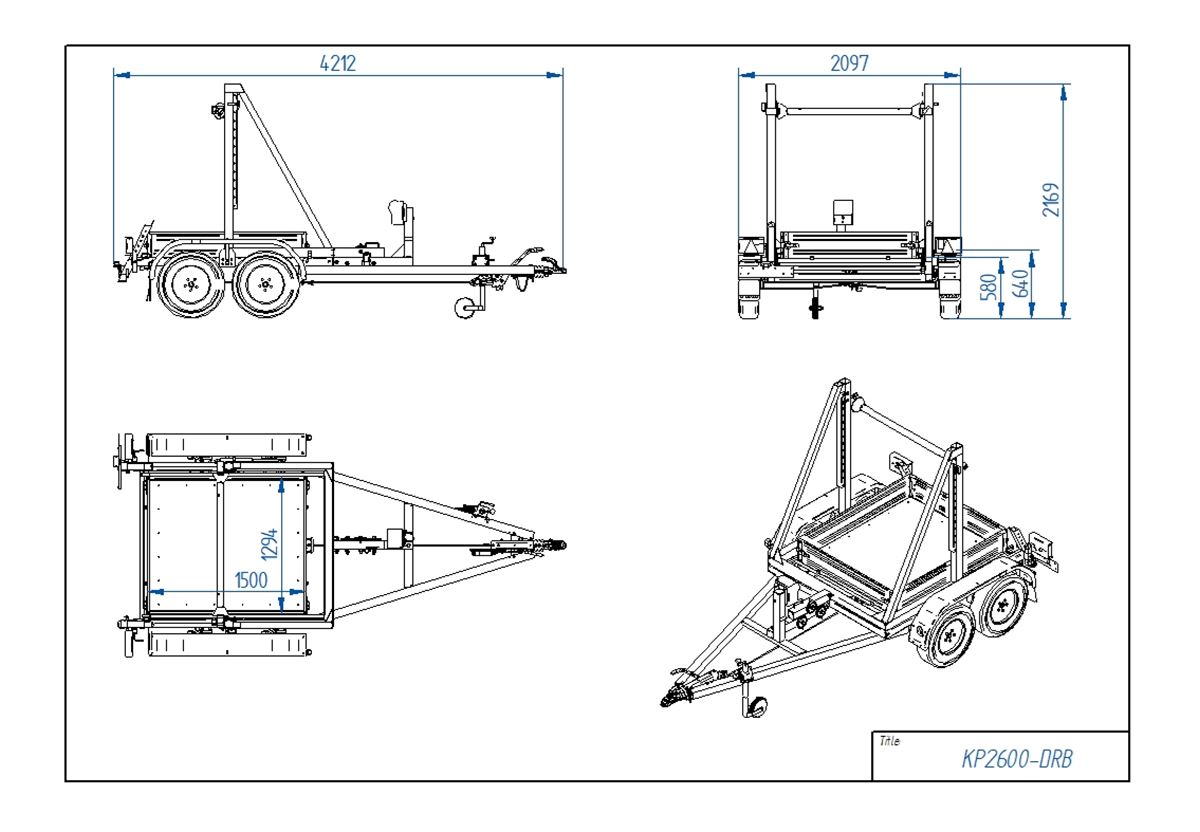 4212

2097

2169

580

640

1294

1500

Title

KP2600-DRB