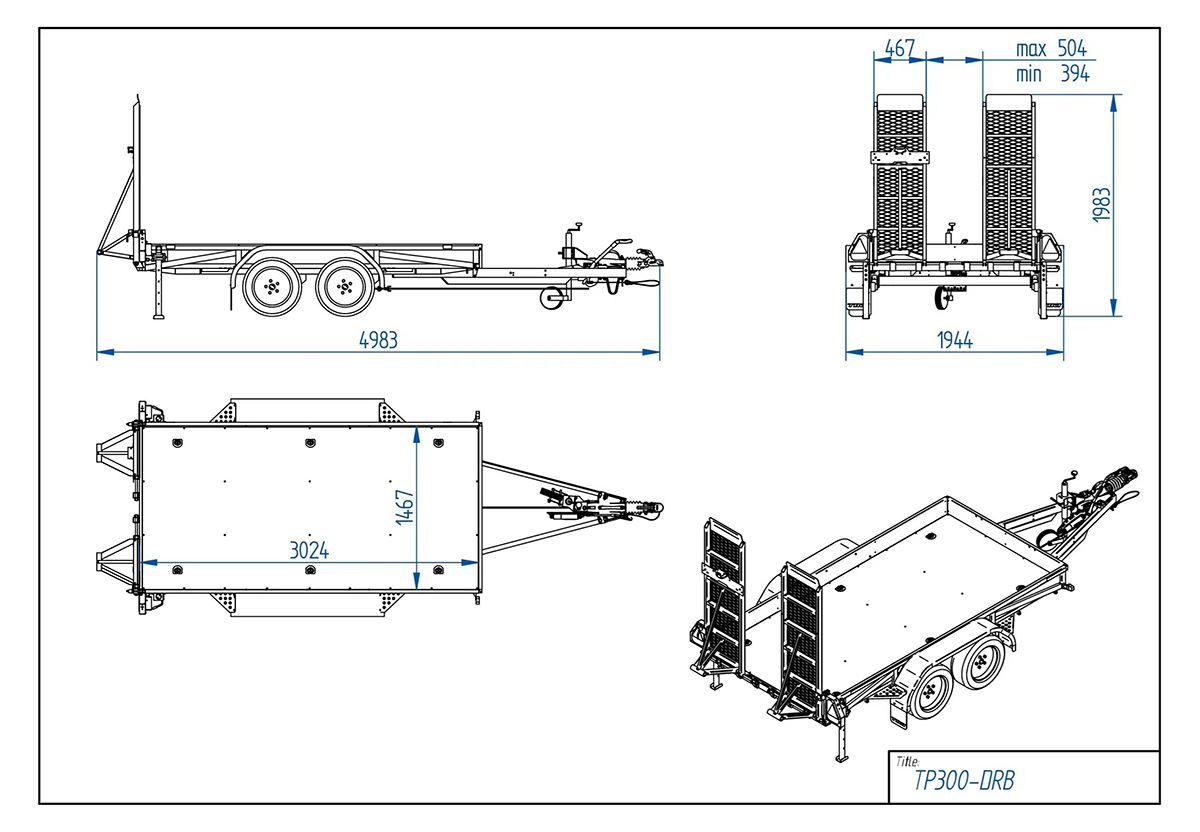 467
max 504
min 394
1983
4983
1944
1467
3024
Title:
TP300-DRB