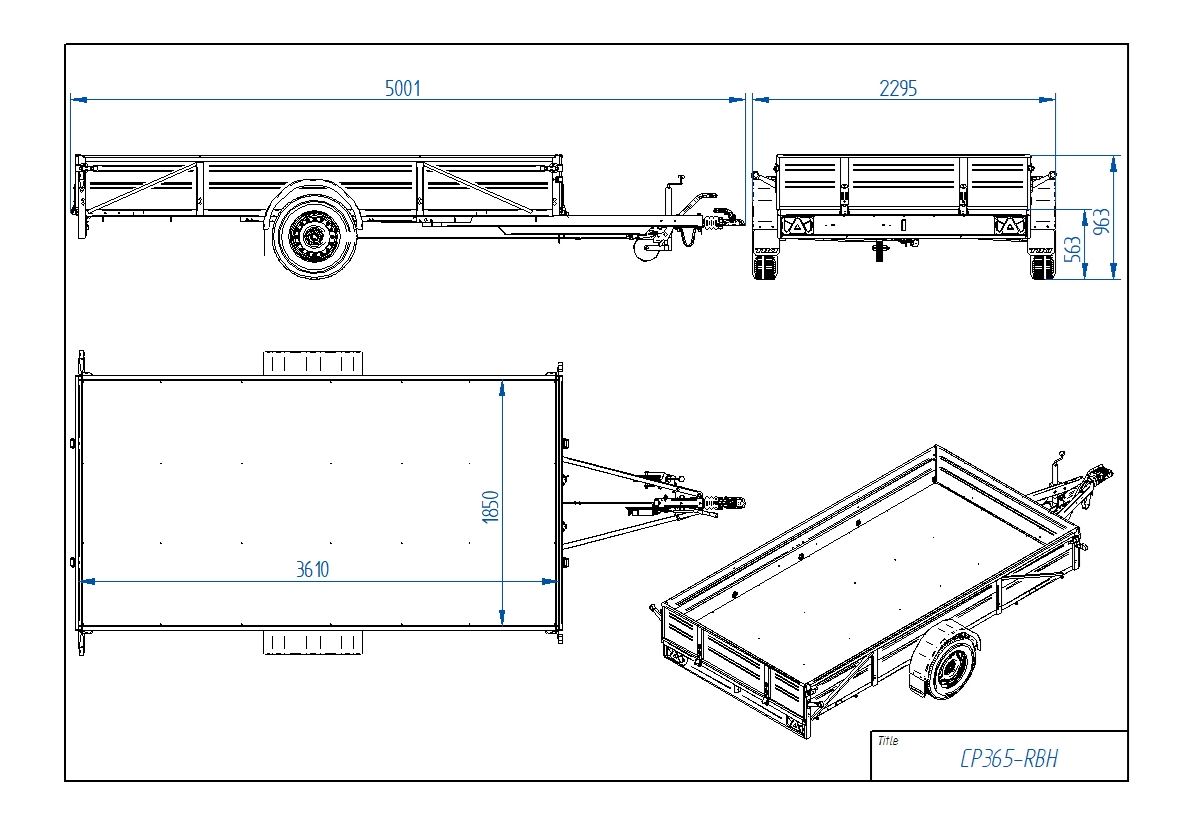 5001

2295

563

963

1850

3610

Title

CP365-RBH