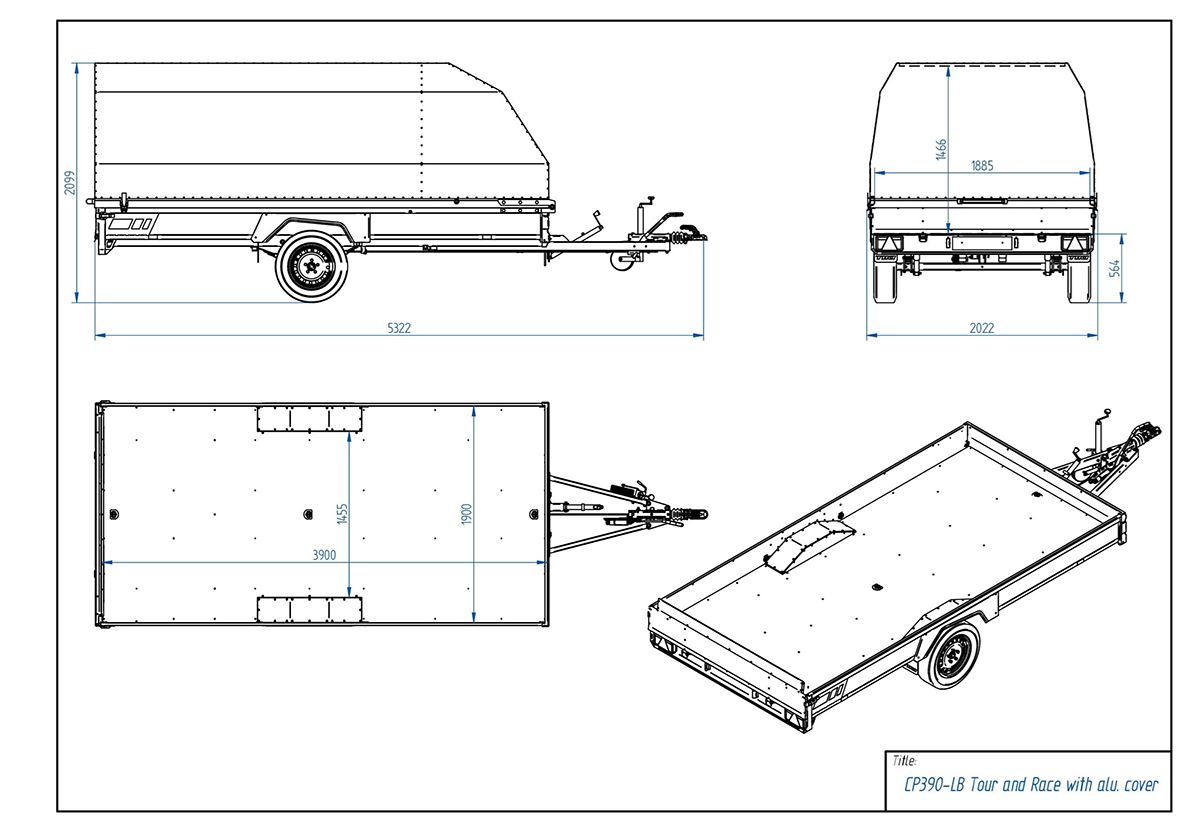 2099

5322

1466

1885

564

2022

1455

1900

3900

Title:

CP390-LB Tour and Race with alu. cover