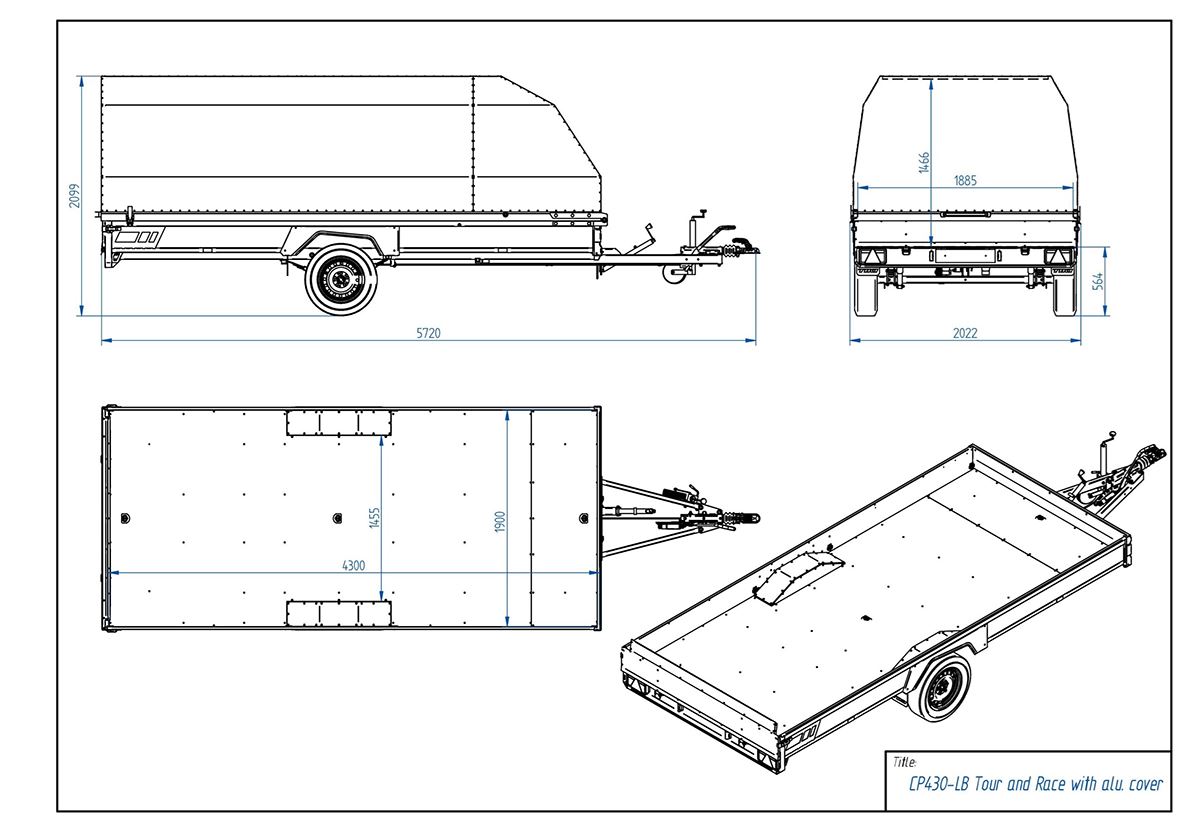 2099

5720

1466

1885

564

2022

1455

1900

4300

Title:

CP430-LB Tour and Race with alu. cover