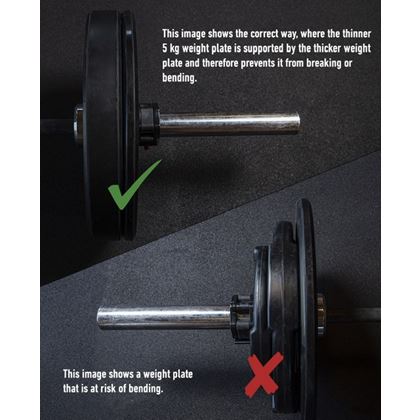 This image shows the correct way, where the thinner 5 kg weight plate is supported by the thicker weight plate and therefore prevents it from breaking or bending.

This image shows a weight plate that is at risk of bending.