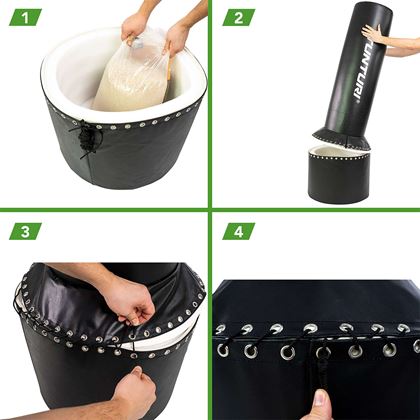 1

2

TUNTURI

3

4