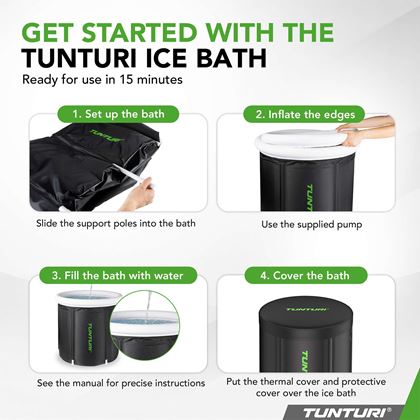 GET STARTED WITH THE
TUNTURI ICE BATH
Ready for use in 15 minutes

1. Set up the bath
TUNTURI
Slide the support poles into the bath

2. Inflate the edges
TUNTURI
Use the supplied pump

3. Fill the bath with water
TUNTURI
See the manual for precise instructions

4. Cover the bath
TUNTURI
TUNTURI
Put the thermal cover and protective cover over the ice bath

TUNTURI®