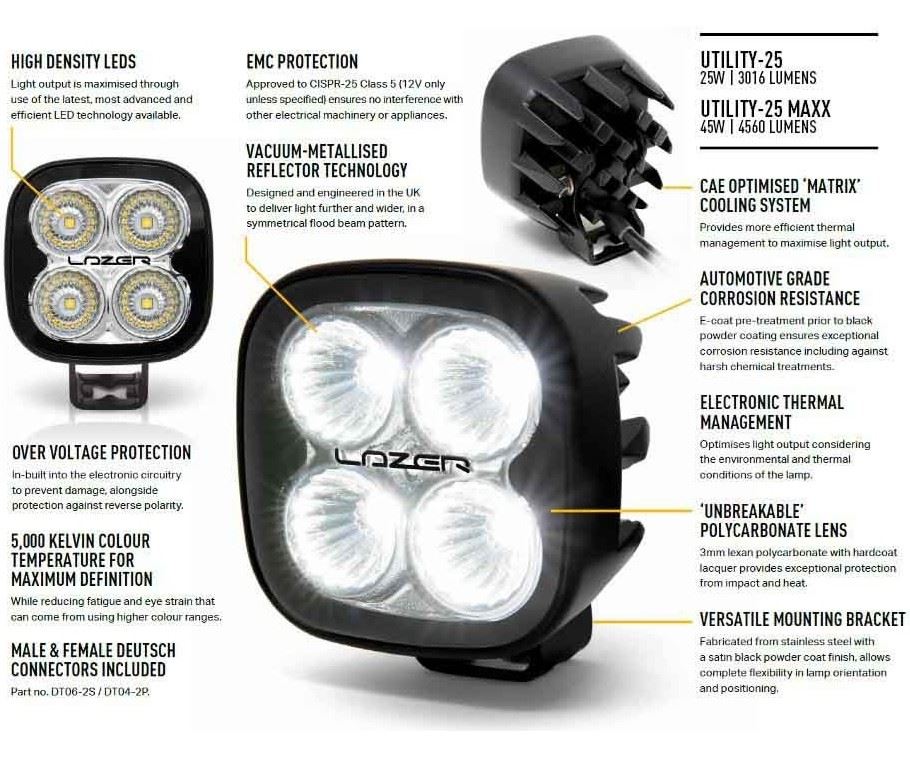 HIGH DENSITY LEDS
Light output is maximised through use of the latest, most advanced and efficient LED technology available.

LAZER

OVER VOLTAGE PROTECTION
In-built into the electronic circuitry to prevent damage, alongside protection against reverse polarity.

5,000 KELVIN COLOUR TEMPERATURE FOR MAXIMUM DEFINITION
While reducing fatigue and eye strain that can come from using higher colour ranges.

MALE & FEMALE DEUTSCH CONNECTORS INCLUDED
Part no. DT06-2S / DT04-2P.

EMC PROTECTION
Approved to CISPR-25 Class 5 (12V only unless specified) ensures no interference with other electrical machinery or appliances.

VACUUM-METALLISED REFLECTOR TECHNOLOGY
Designed and engineered in the UK to deliver light further and wider, in a symmetrical flood beam pattern.

LAZER

UTILITY-25
25W | 3016 LUMENS

UTILITY-25 MAXX
45W | 4560 LUMENS

CAE OPTIMISED 'MATRIX' COOLING SYSTEM
Provides more efficient thermal management to maximise light output.

AUTOMOTIVE GRADE CORROSION RESISTANCE
E-coat pre-treatment prior to black powder coating ensures exceptional corrosion resistance including against harsh chemical treatments.

ELECTRONIC THERMAL MANAGEMENT
Optimises light output considering the environmental and thermal conditions of the lamp.

'UNBREAKABLE' POLYCARBONATE LENS
3mm lexan polycarbonate with hardcoat lacquer provides exceptional protection from impact and heat.

VERSATILE MOUNTING BRACKET
Fabricated from stainless steel with a satin black powder coat finish, allows complete flexibility in lamp orientation and positioning.