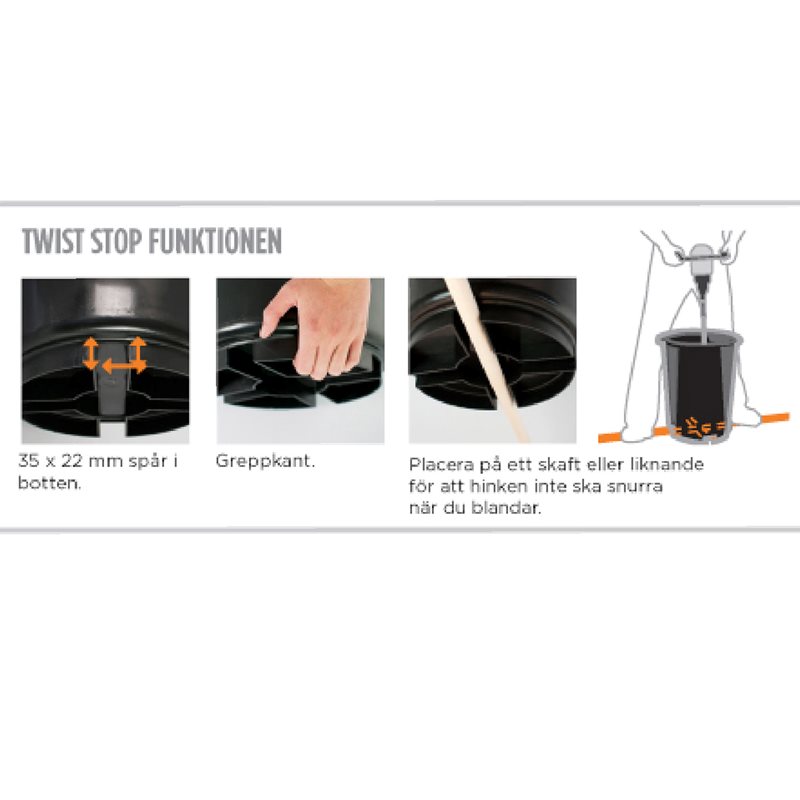 TWIST STOP FUNKTIONEN

35 x 22 mm spår i botten.

Greppkant.

Placera på ett skaft eller liknande för att hinken inte ska snurra när du blandar.