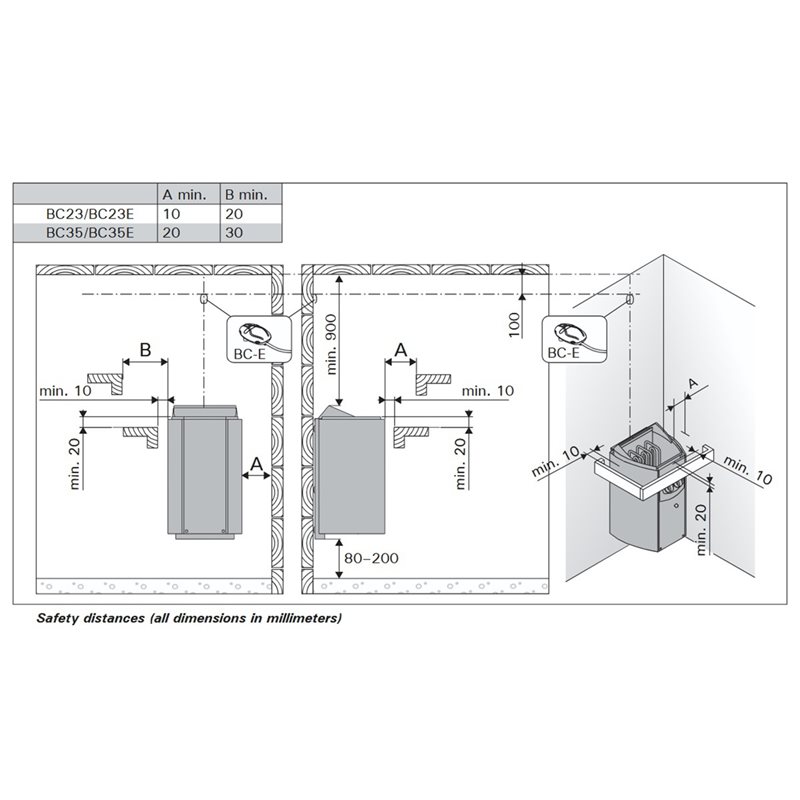 | | A min. | B min. |
|---|---|---|
| BC23/BC23E | 10 | 20 |
| BC35/BC35E | 20 | 30 |

BC-E
B
min. 10
min. 20
A
min. 900
A
min. 10
min. 20
80–200
100
BC-E
A
min. 10
min. 10
min. 20

Safety distances (all dimensions in millimeters)