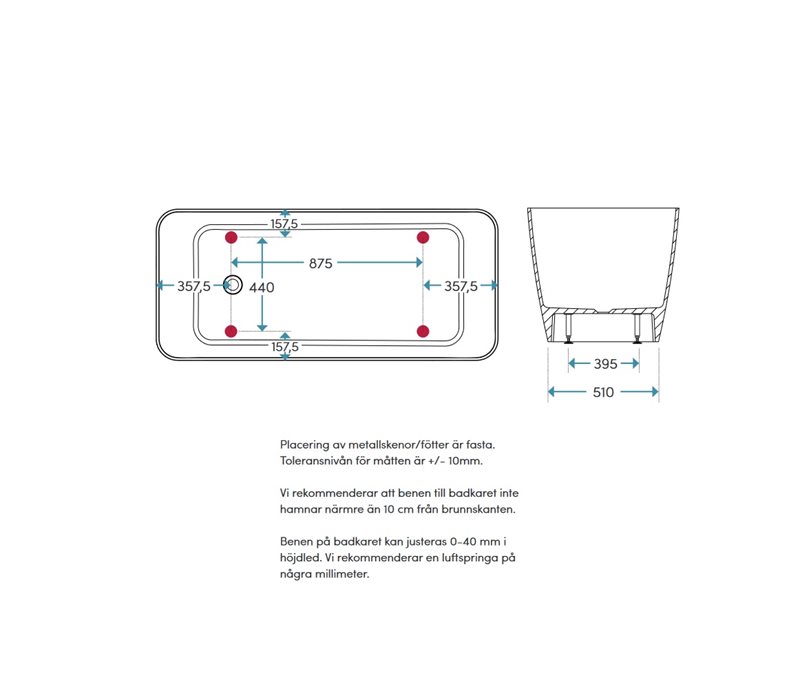 157,5
875
357,5
440
357,5
157,5

395
510

Placering av metallskenor/fötter är fasta. Toleransnivån för måtten är +/- 10mm.

Vi rekommenderar att benen till badkaret inte hamnar närmre än 10 cm från brunnskanten.

Benen på badkaret kan justeras 0-40 mm i höjdled. Vi rekommenderar en luftspringa på några millimeter.