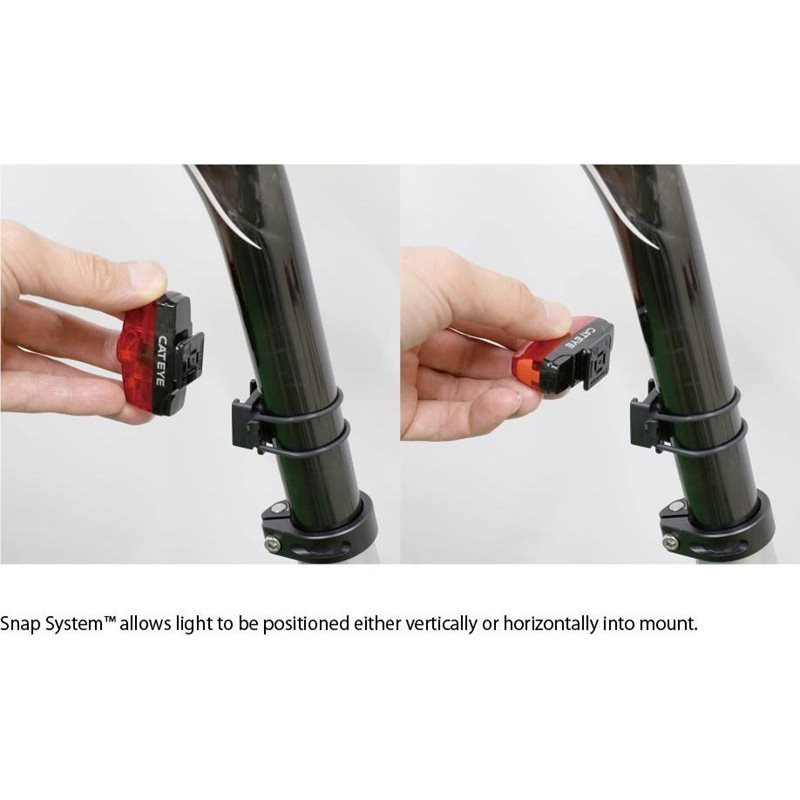 CAT EYE

CAT EYE

Snap System™ allows light to be positioned either vertically or horizontally into mount.