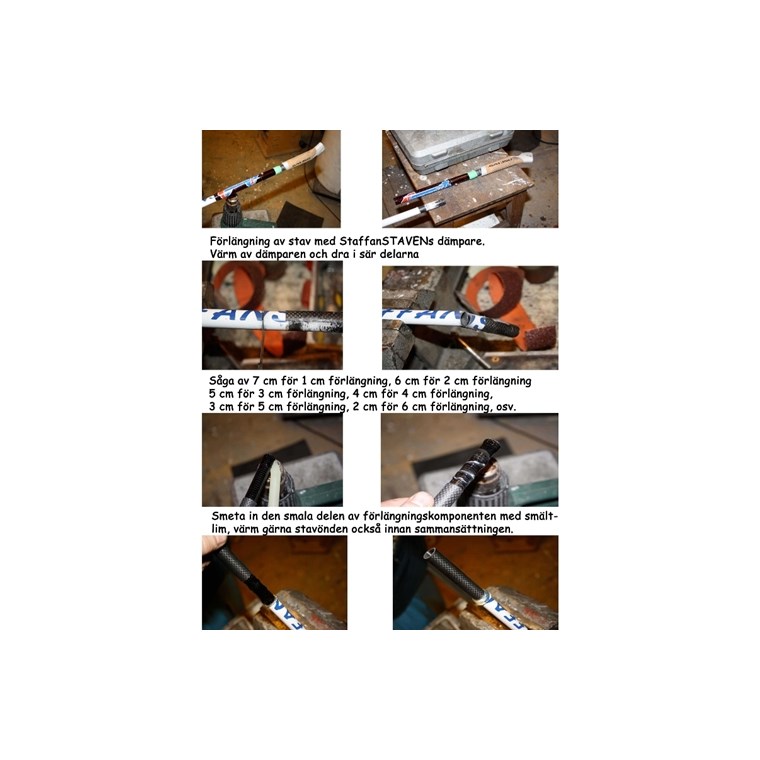 Förlängning av stav med StaffanSTAVENs dämpare.
Värm av dämparen och dra i sär delarna

Såga av 7 cm för 1 cm förlängning, 6 cm för 2 cm förlängning
5 cm för 3 cm förlängning, 4 cm för 4 cm förlängning,
3 cm för 5 cm förlängning, 2 cm för 6 cm förlängning, osv.

Smeta in den smala delen av förlängningskomponenten med smältlim, värm gärna stavönden också innan sammansättningen.