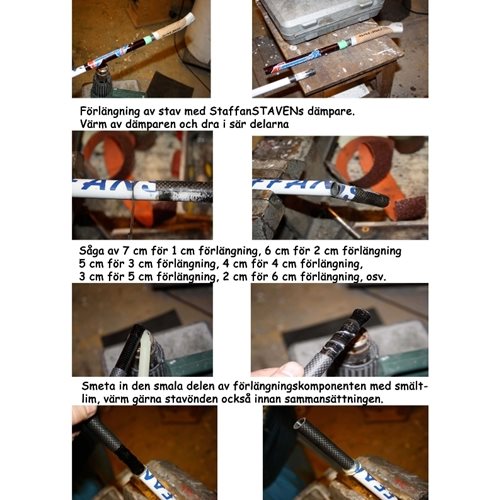 Förlängning av stav med StaffanSTAVENs dämpare.
Värm av dämparen och dra i sär delarna

Såga av 7 cm för 1 cm förlängning, 6 cm för 2 cm förlängning 5 cm för 3 cm förlängning, 4 cm för 4 cm förlängning, 3 cm för 5 cm förlängning, 2 cm för 6 cm förlängning, osv.

Smeta in den smala delen av förlängningskomponenten med smältlim, värm gärna stavönden också innan sammansättningen.