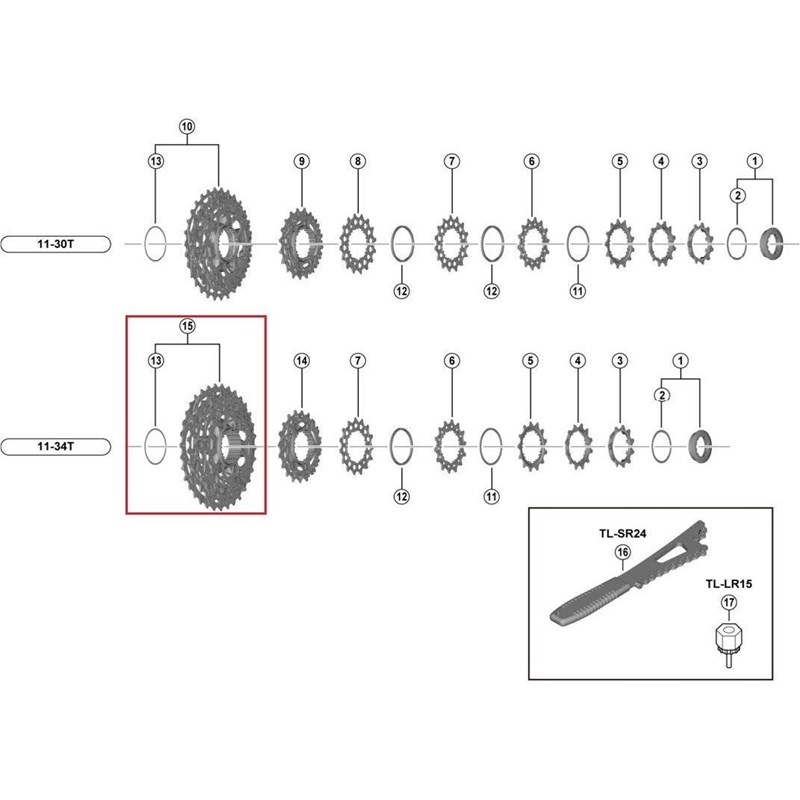 10
13
9
8
7
6
5
4
3
1
2
11-30T
12
12
11

15
13
14
7
6
5
4
3
1
2
11-34T
12
11

TL-SR24
16
TL-LR15
17