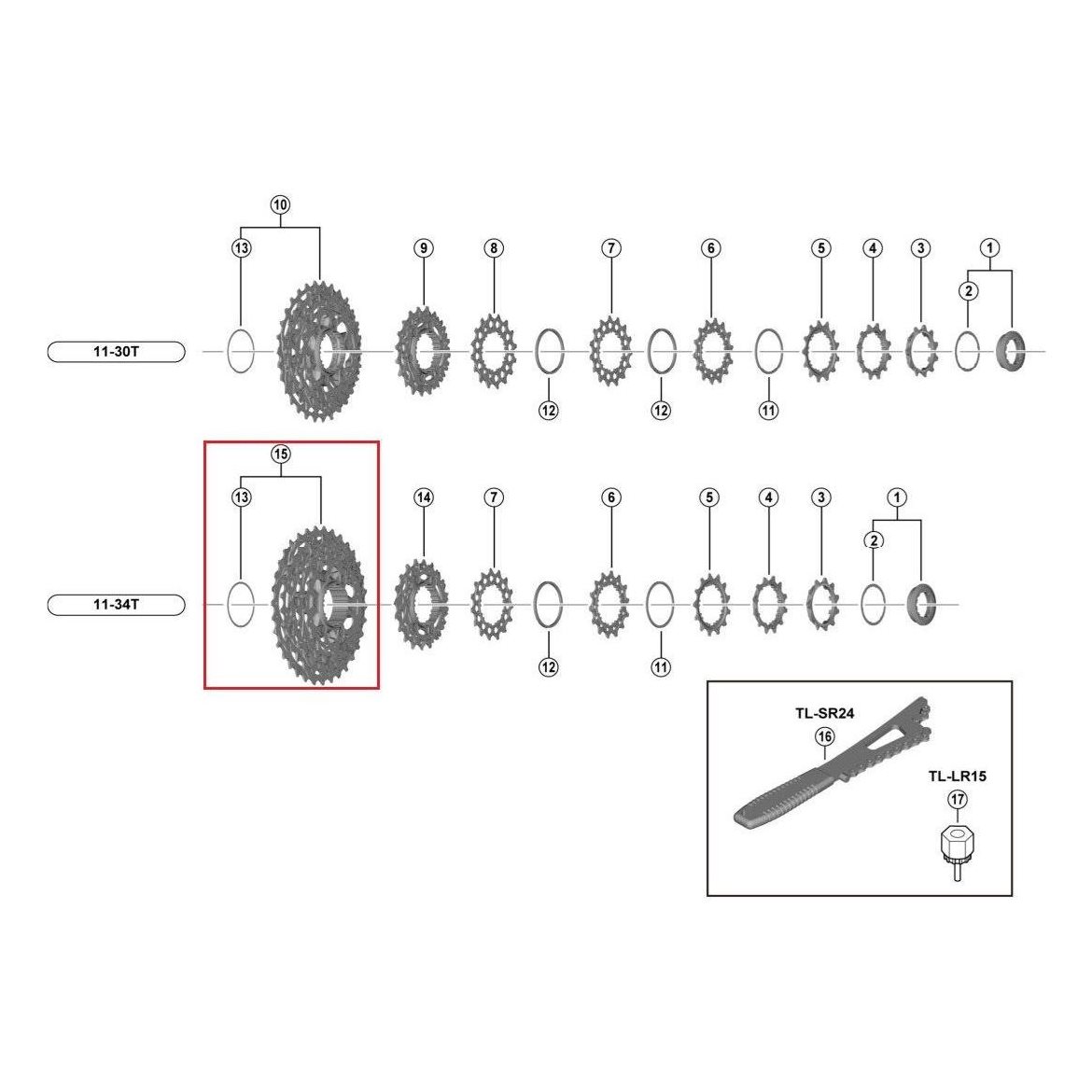 10
13
9
8
7
6
5
4
3
1
2
11-30T
12
12
11
15
13
14
7
6
5
4
3
1
2
11-34T
12
11
TL-SR24
16
TL-LR15
17