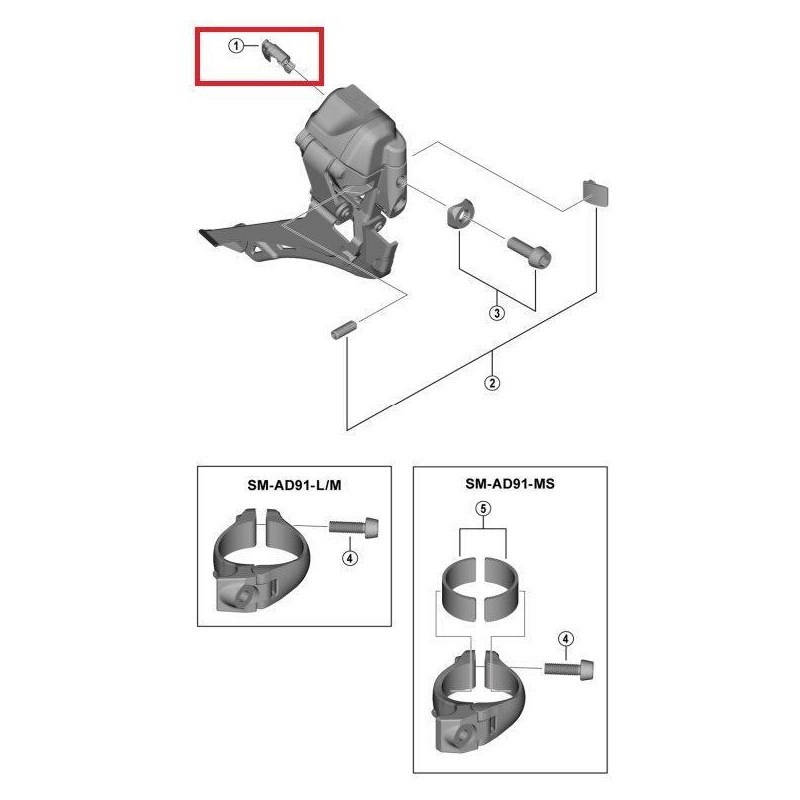 1

3

2

SM-AD91-L/M

4

SM-AD91-MS

5

4