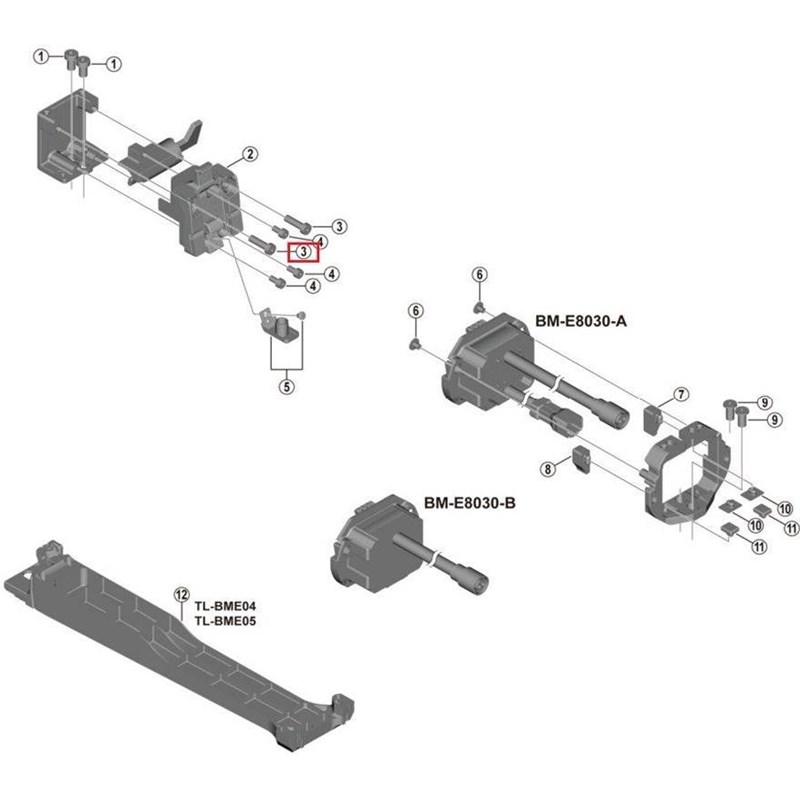 1
1
2
3
4
3
4
4
5
6
6
BM-E8030-A
7
9
9
8
10
10
11
11
BM-E8030-B
12
TL-BME04
TL-BME05