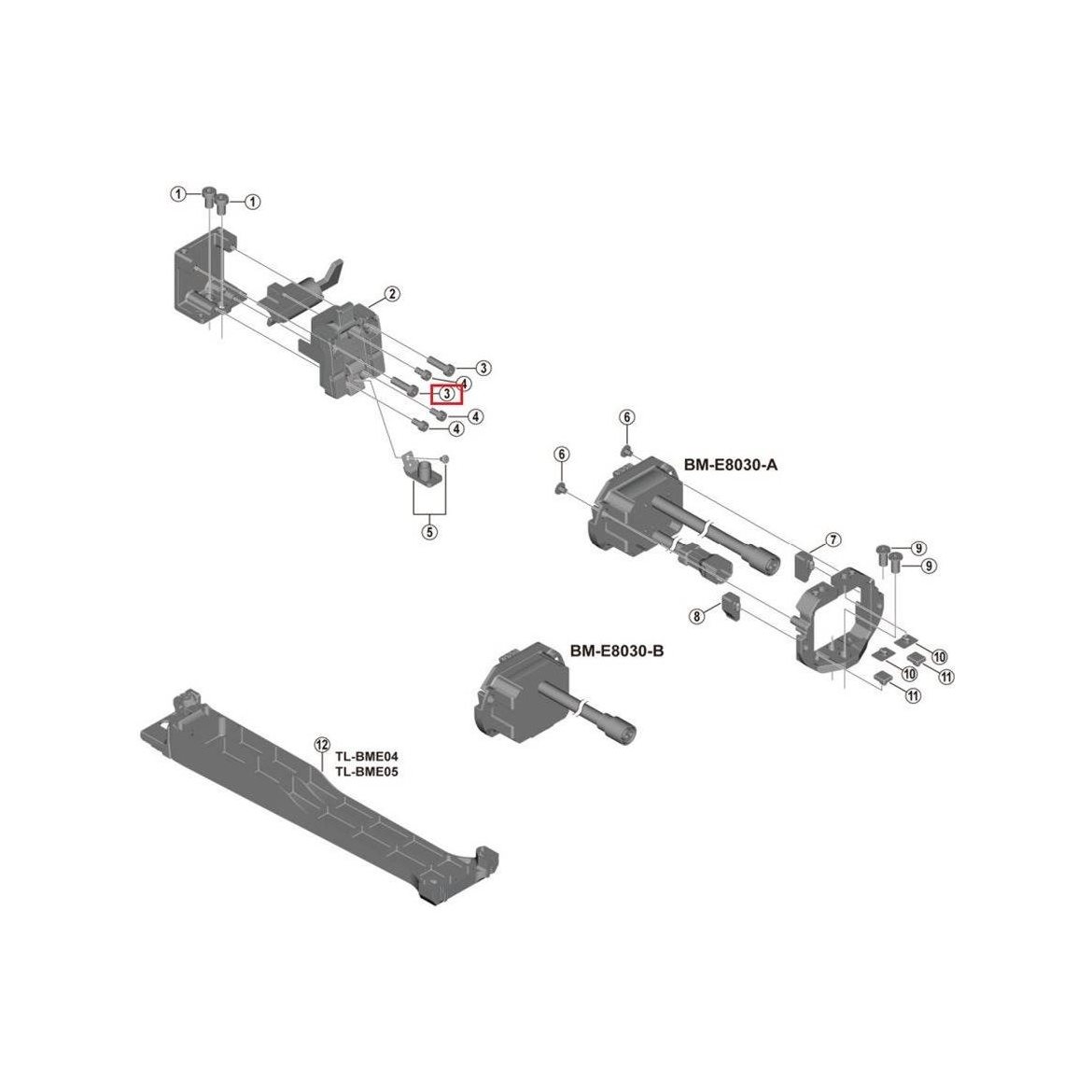 1
1
2
3
4
3
4
4
5
6
6
BM-E8030-A
7
9
9
8
10
11
10
11
BM-E8030-B
12
TL-BME04
TL-BME05