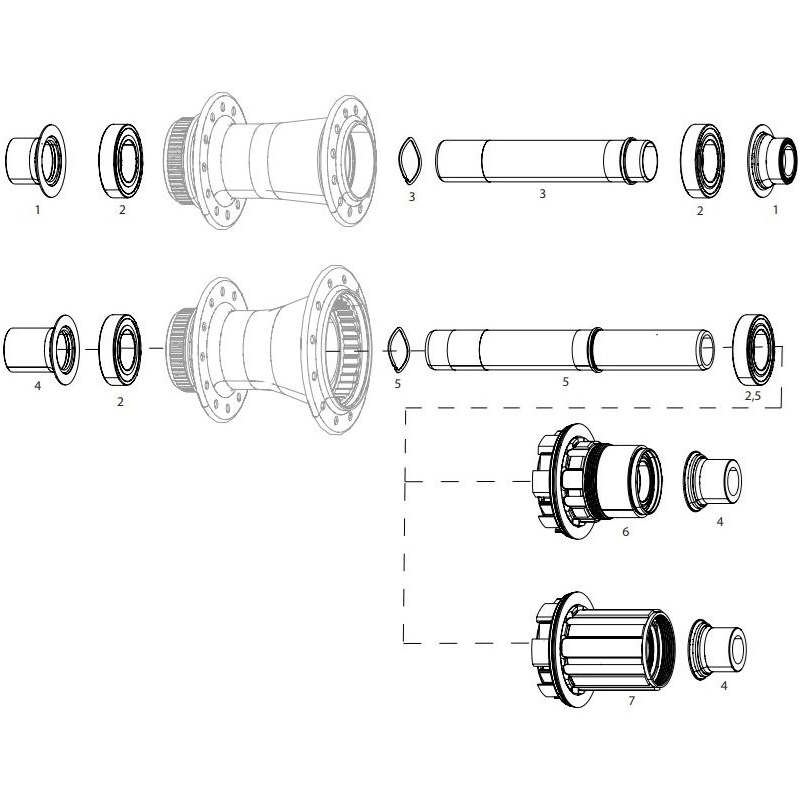 1
2
3
3
2
1
4
2
5
5
2,5
6
4
7
4