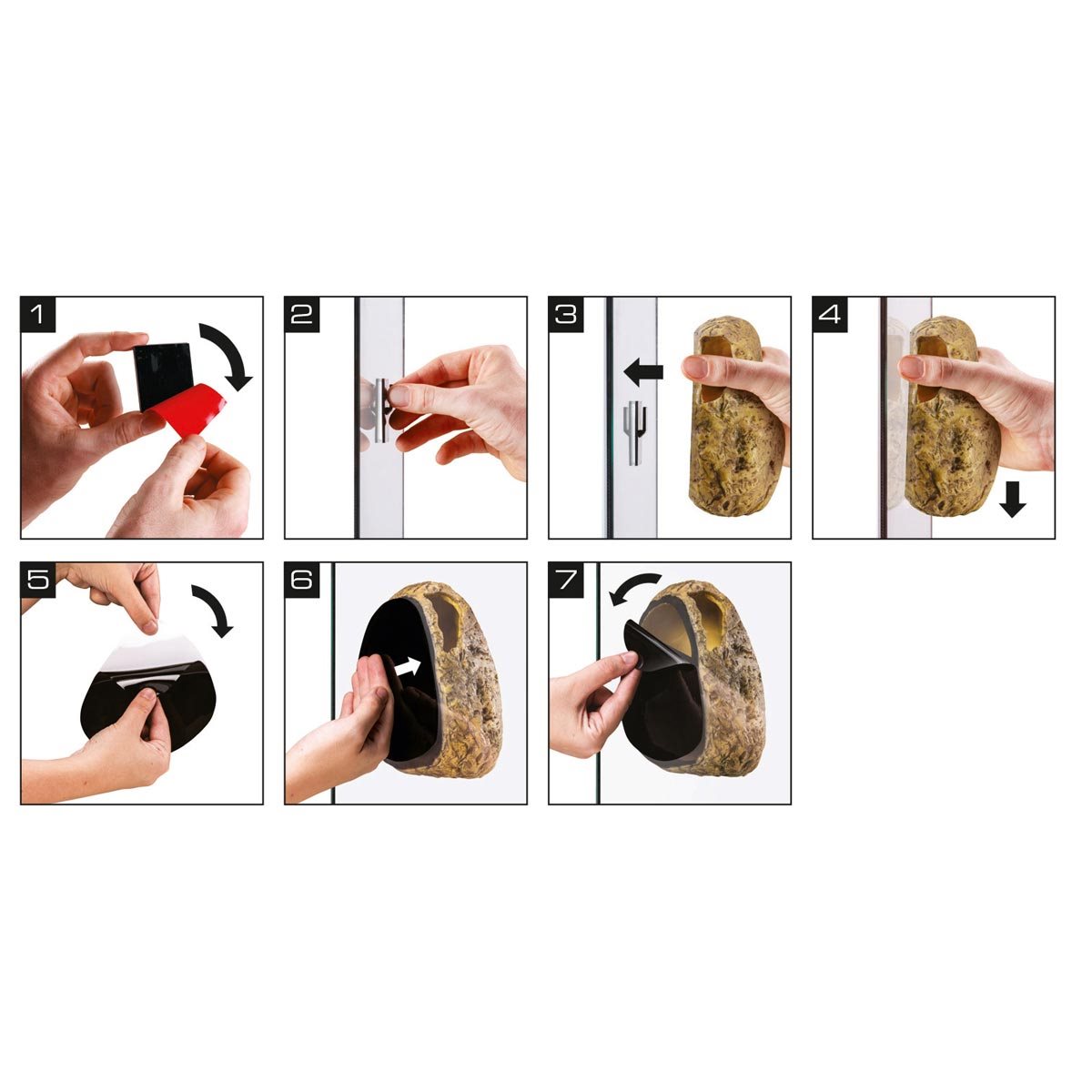 1

2

3

4

5

6

7