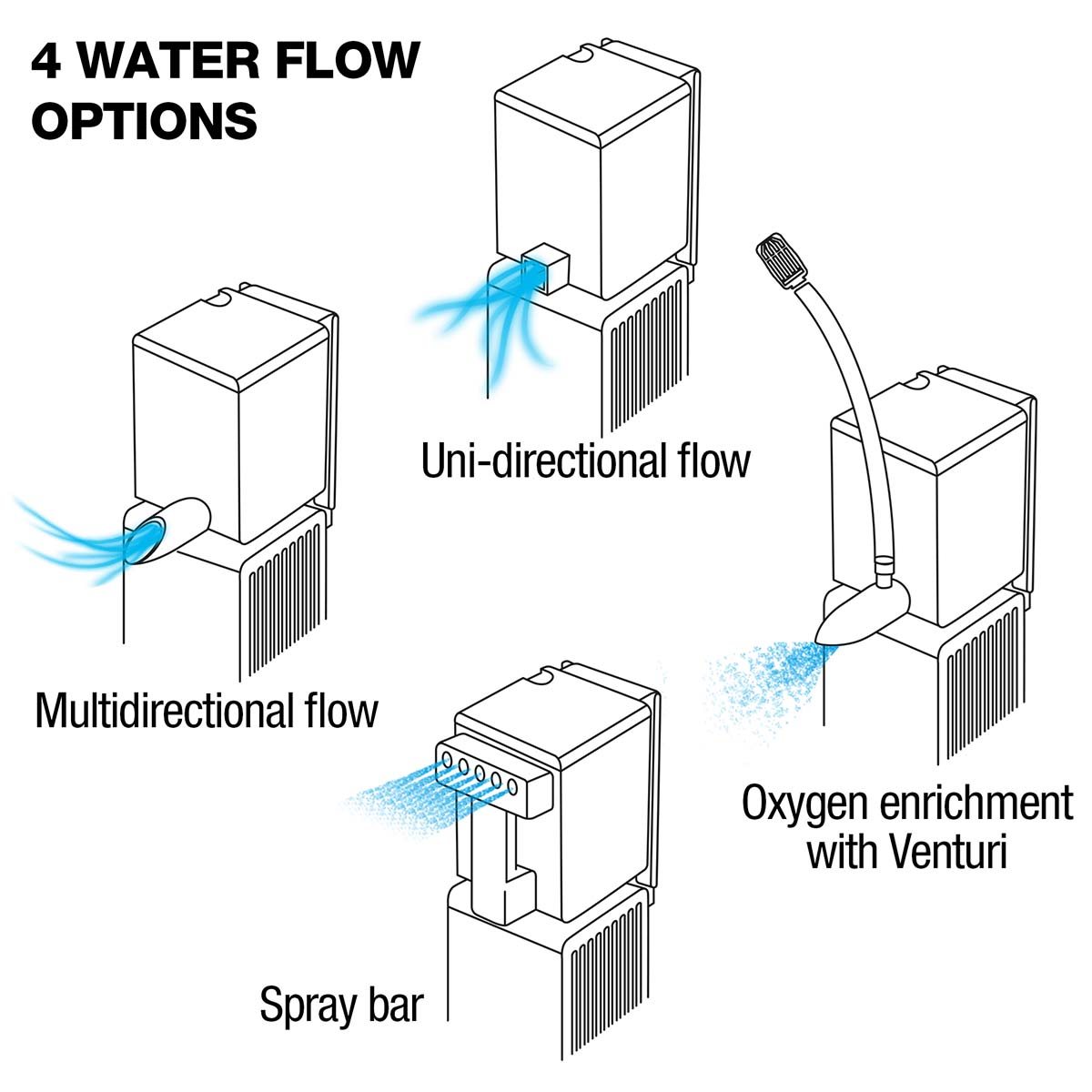 4 WATER FLOW OPTIONS

Uni-directional flow

Multidirectional flow

Oxygen enrichment with Venturi

Spray bar