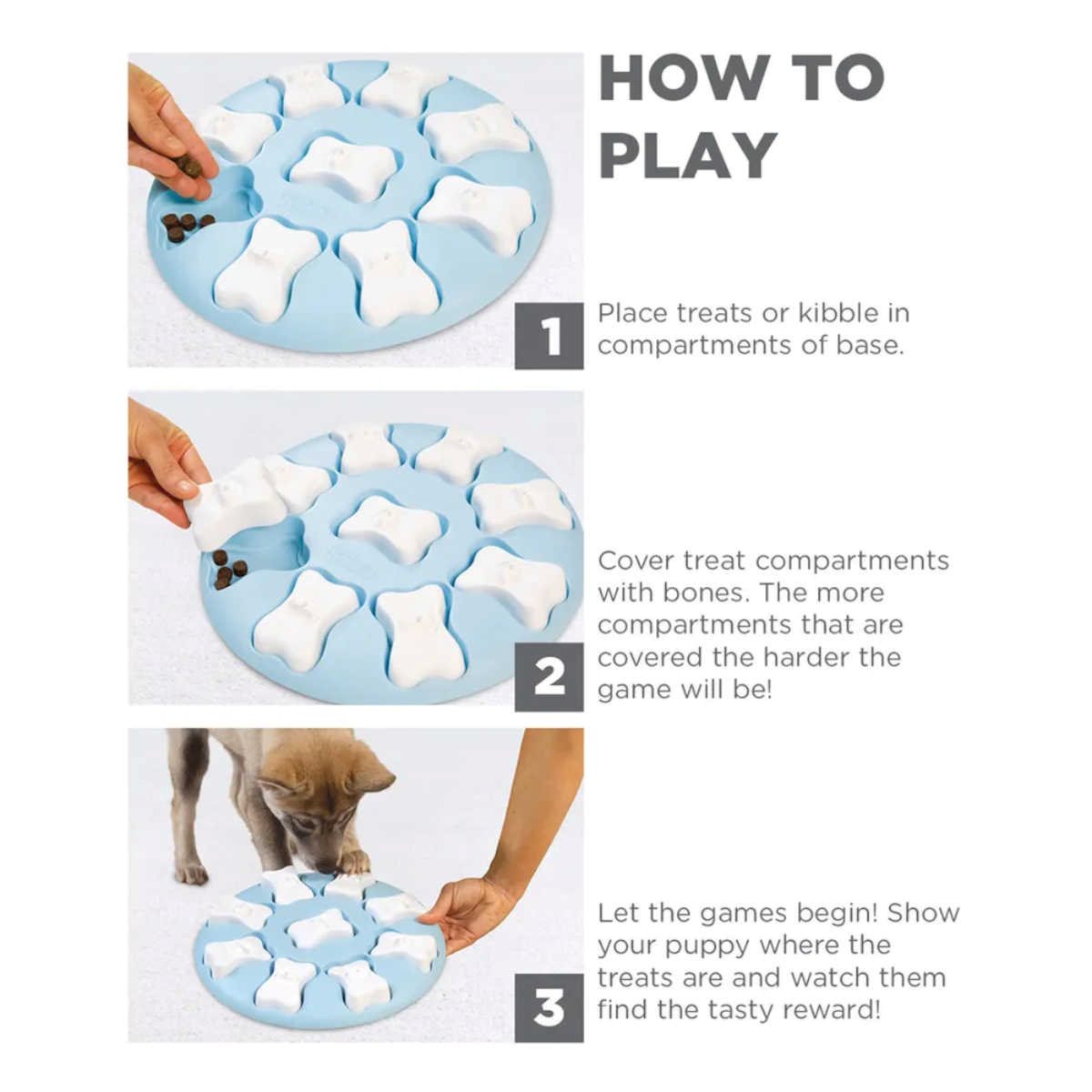 HOW TO PLAY

1 Place treats or kibble in compartments of base.

2 Cover treat compartments with bones. The more compartments that are covered the harder the game will be!

3 Let the games begin! Show your puppy where the treats are and watch them find the tasty reward!