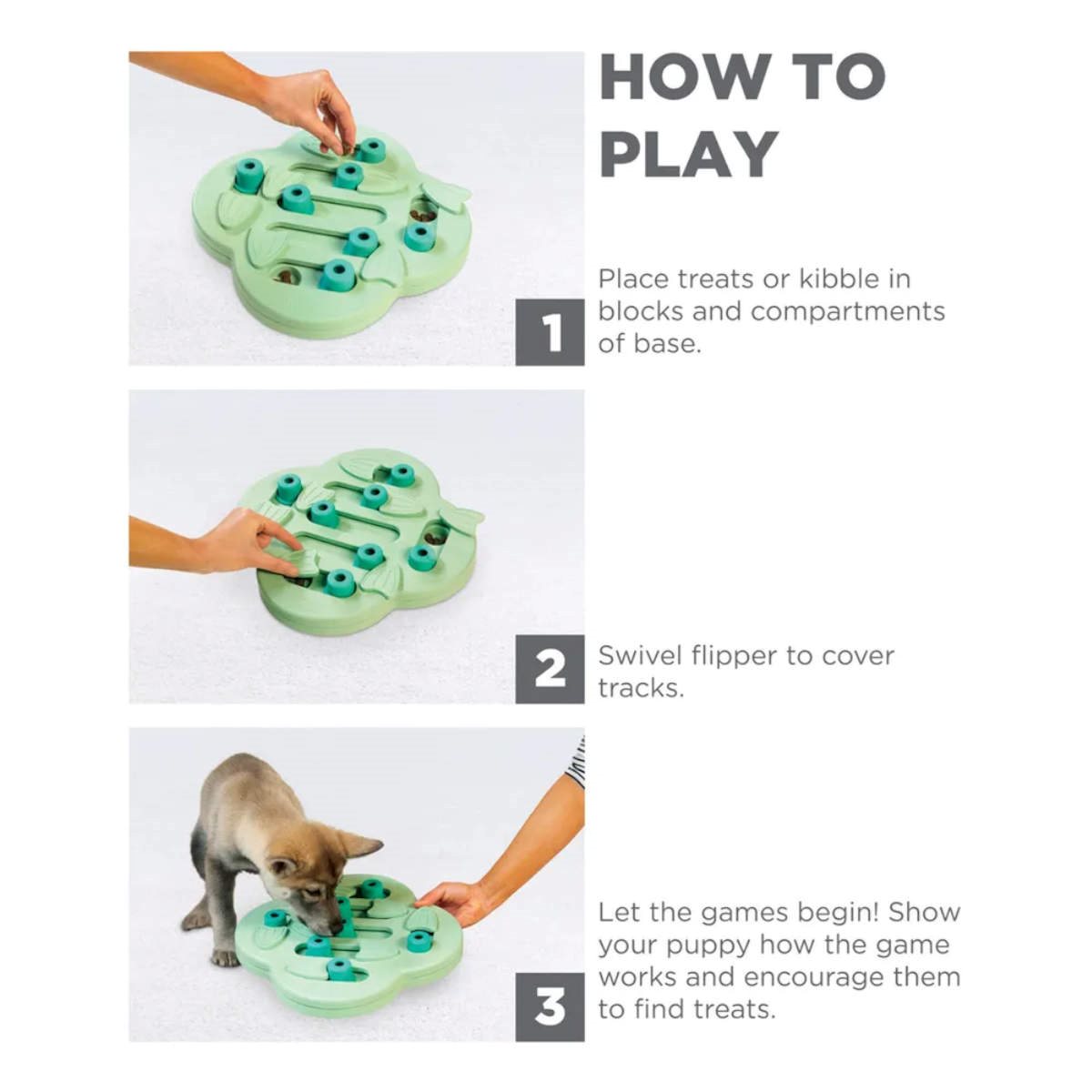 HOW TO PLAY

1

Place treats or kibble in blocks and compartments of base.

2

Swivel flipper to cover tracks.

3

Let the games begin! Show your puppy how the game works and encourage them to find treats.