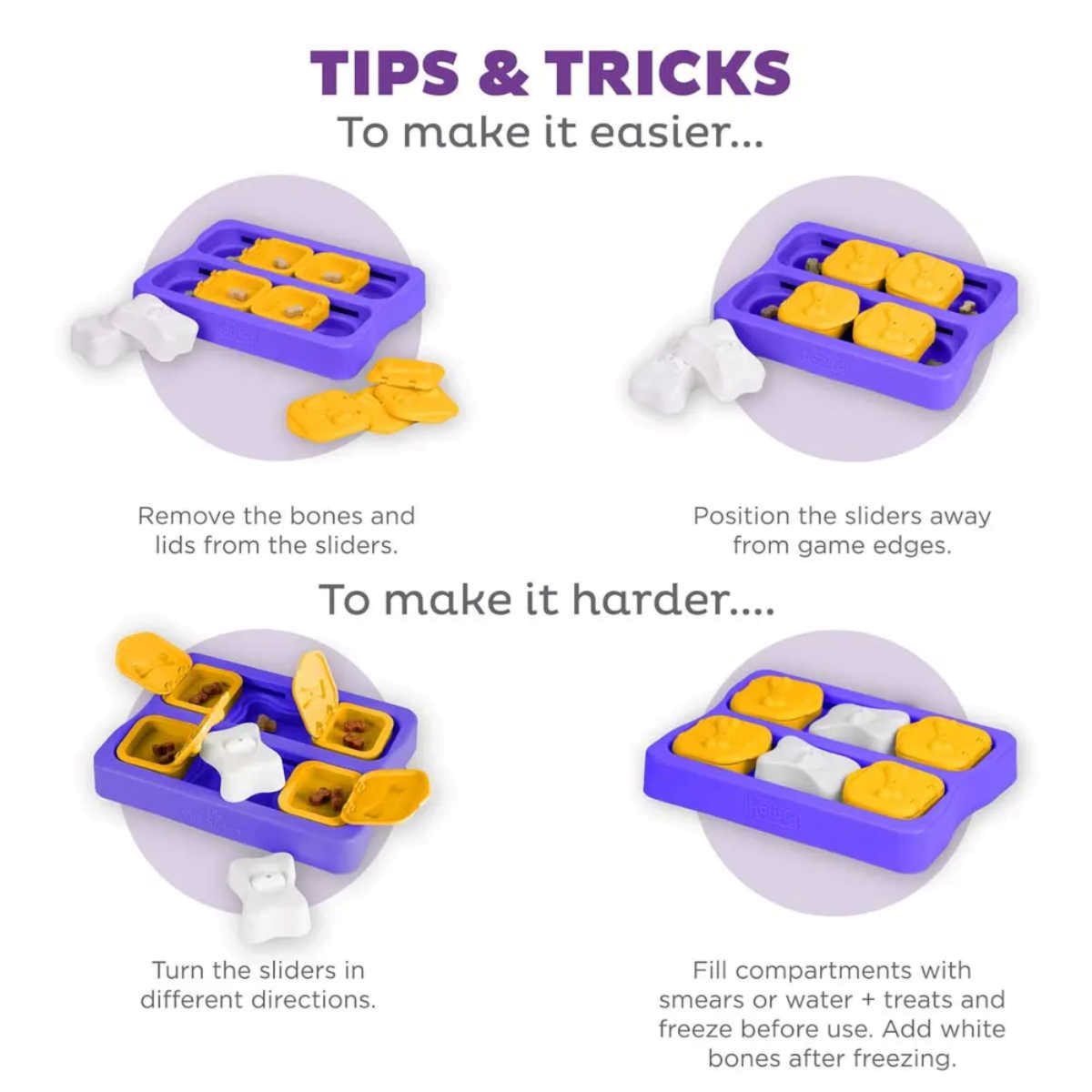 TIPS & TRICKS
To make it easier...

Remove the bones and lids from the sliders.

Position the sliders away from game edges.

To make it harder....

Turn the sliders in different directions.

Fill compartments with smears or water + treats and freeze before use. Add white bones after freezing.