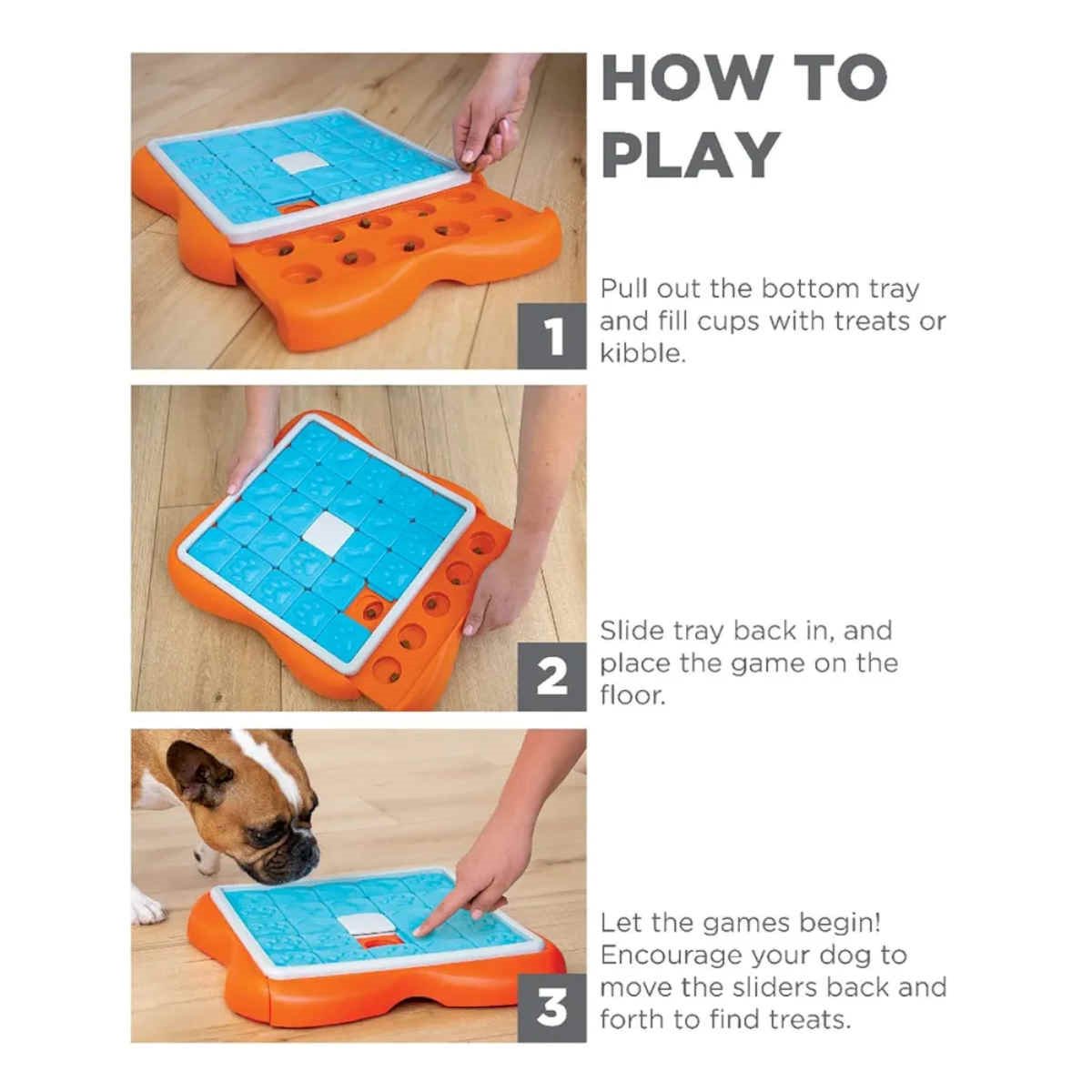 HOW TO PLAY

1

Pull out the bottom tray and fill cups with treats or kibble.

2

Slide tray back in, and place the game on the floor.

3

Let the games begin! Encourage your dog to move the sliders back and forth to find treats.