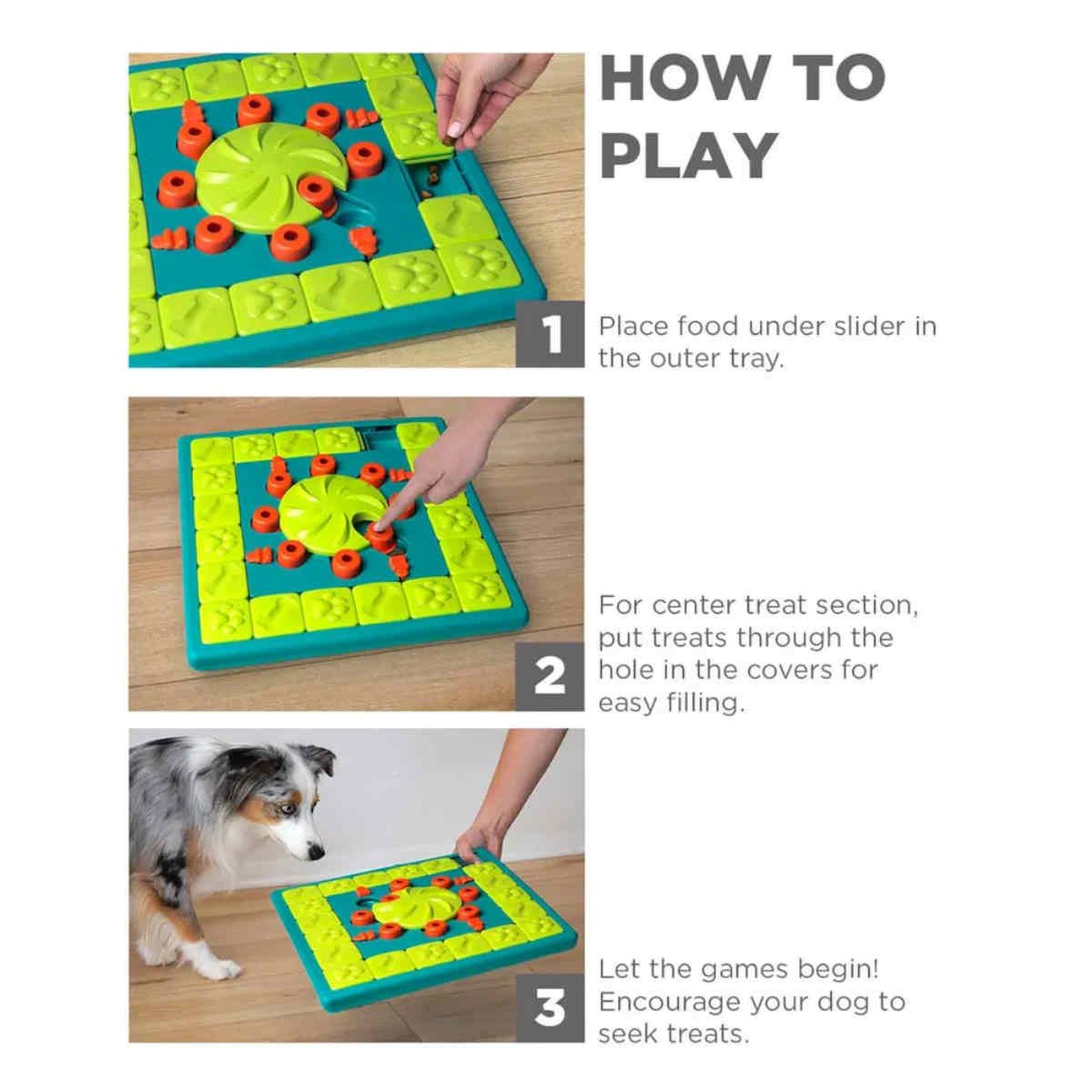 HOW TO PLAY

1 Place food under slider in the outer tray.

2 For center treat section, put treats through the hole in the covers for easy filling.

3 Let the games begin! Encourage your dog to seek treats.