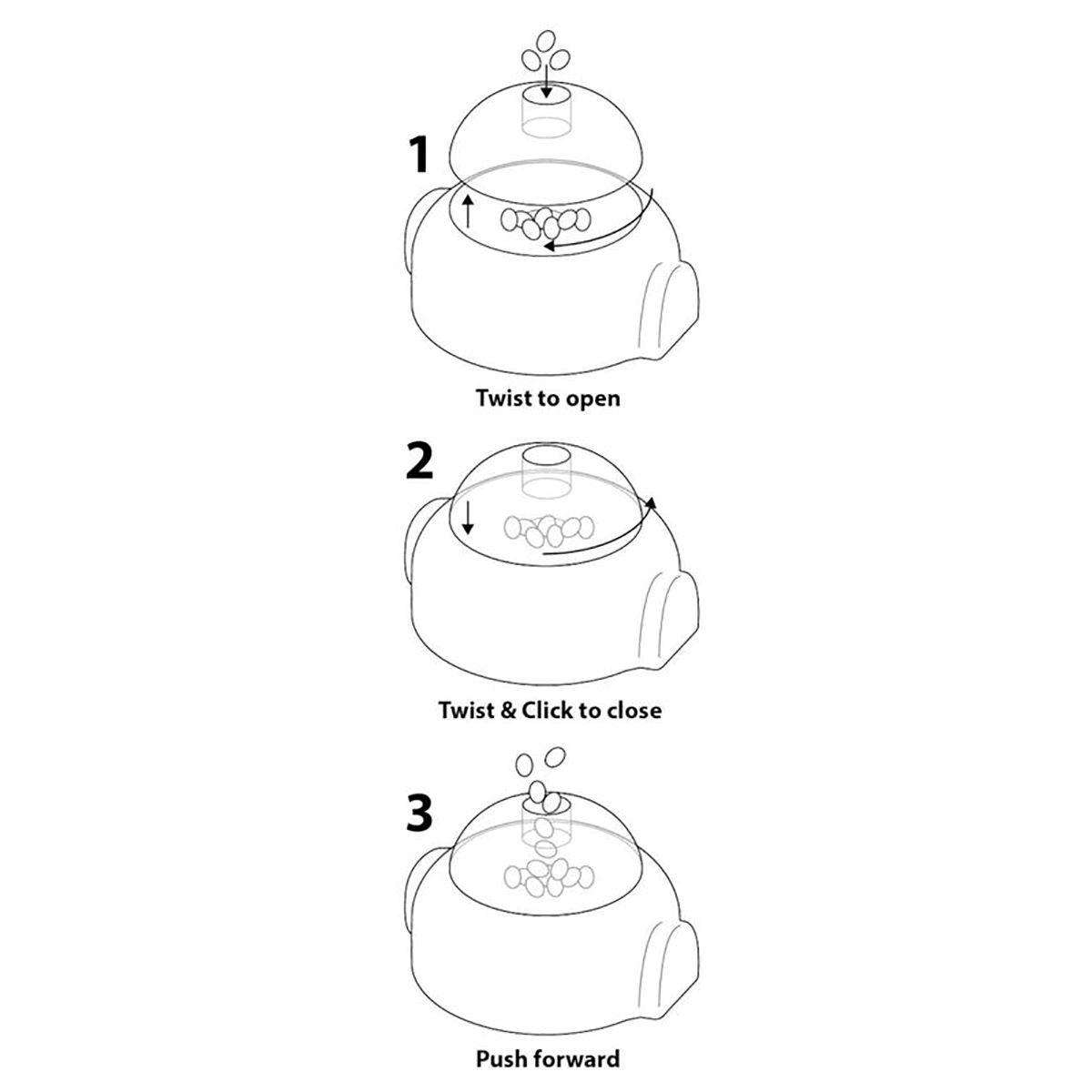 1

Twist to open

2

Twist & Click to close

3

Push forward