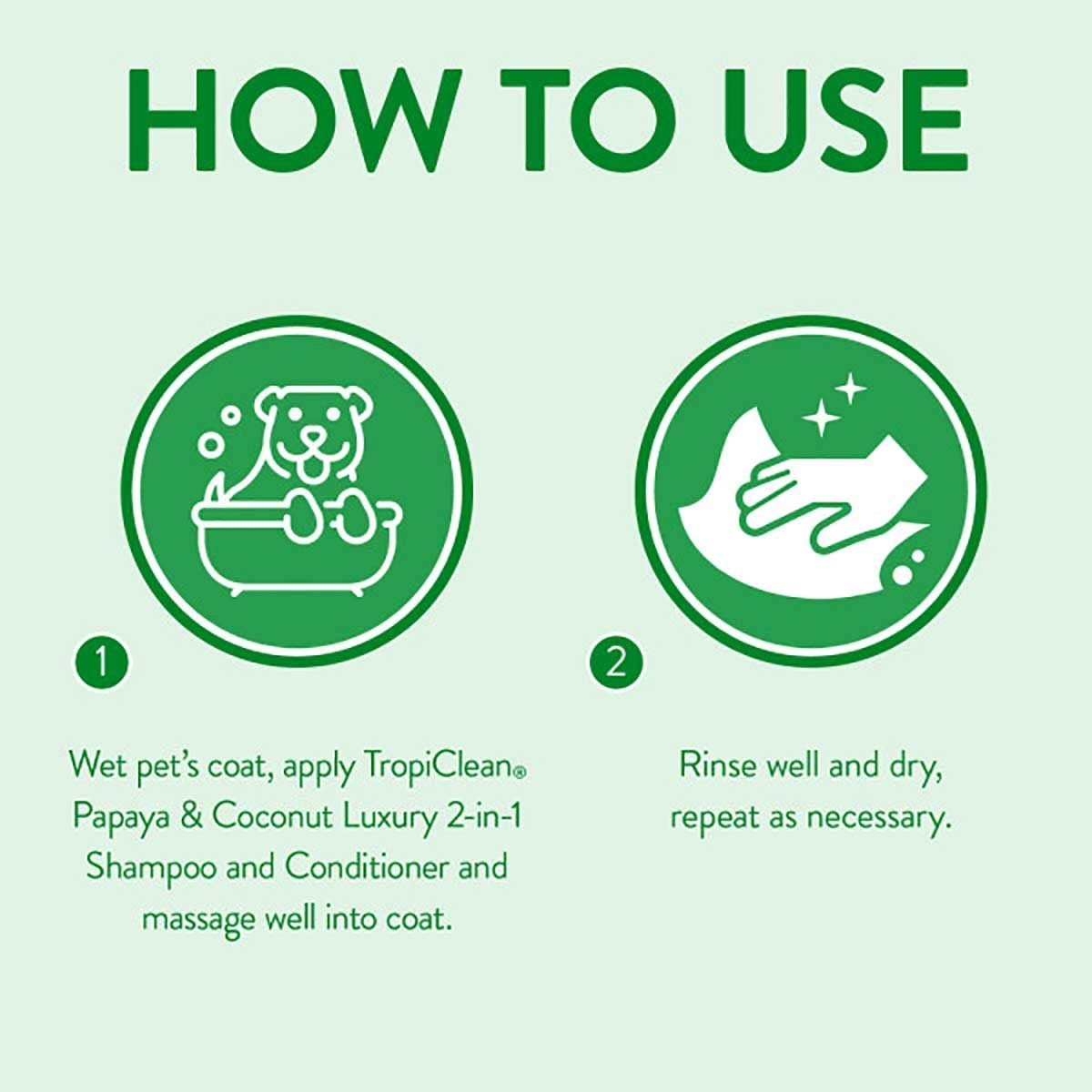 HOW TO USE

1

Wet pet's coat, apply TropiClean® Papaya & Coconut Luxury 2-in-1 Shampoo and Conditioner and massage well into coat.

2

Rinse well and dry, repeat as necessary.