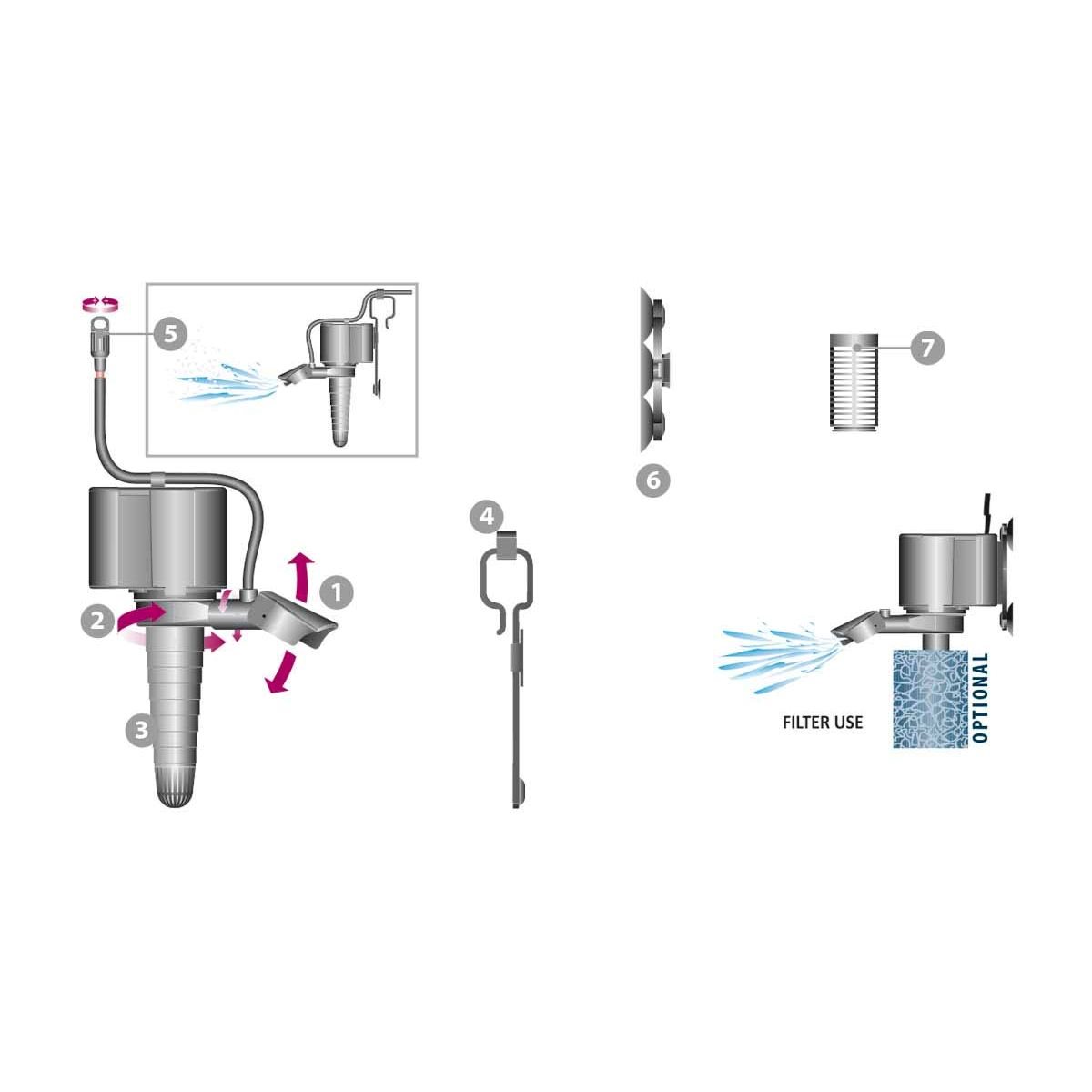 5

1

2

3

4

6

7

FILTER USE

OPTIONAL