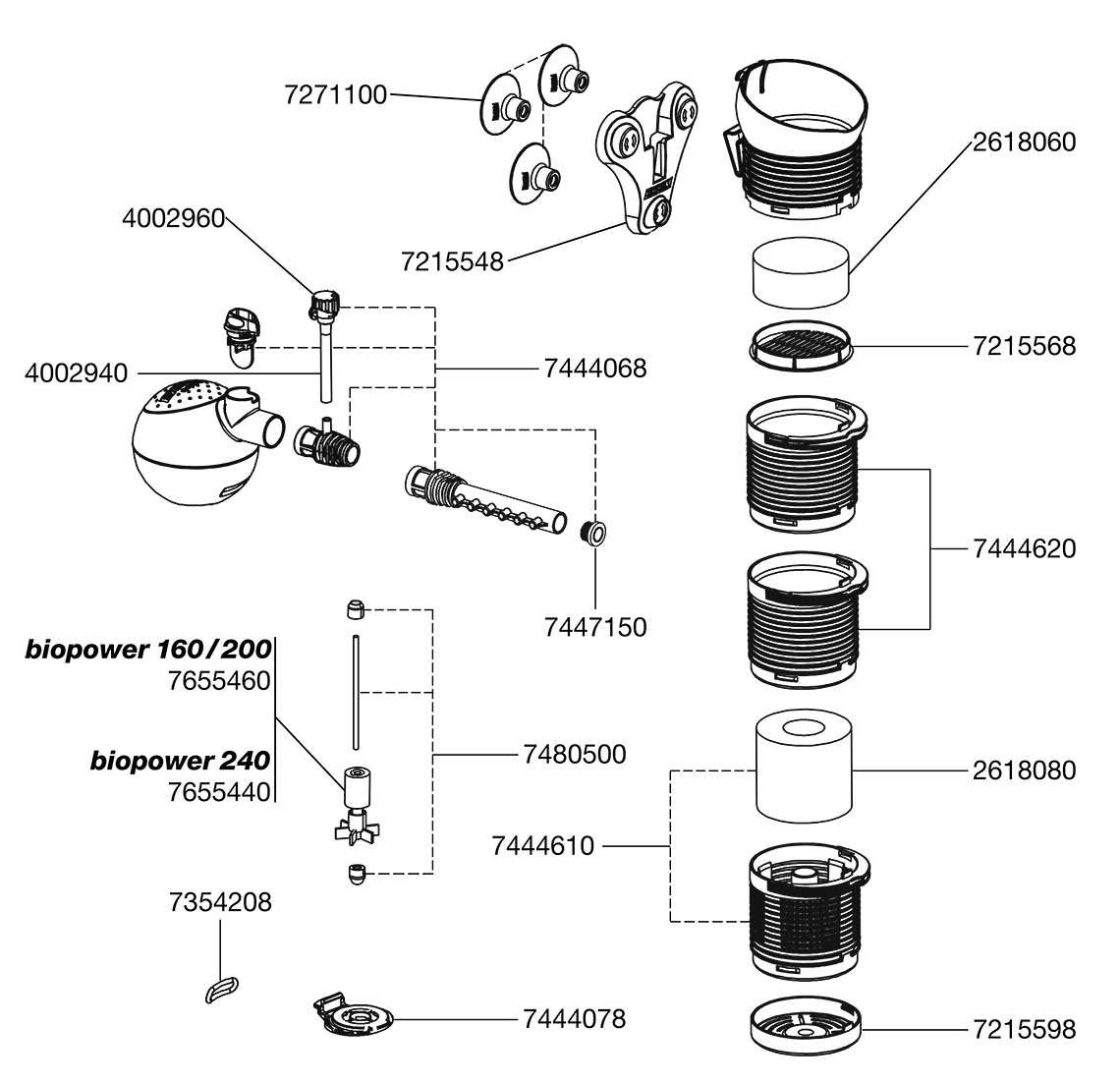 7271100

2618060

4002960

7215548

7215568

4002940

7444068

7444620

7447150

biopower 160/200
7655460

biopower 240
7655440

7480500

2618080

7444610

7354208

7444078

7215598