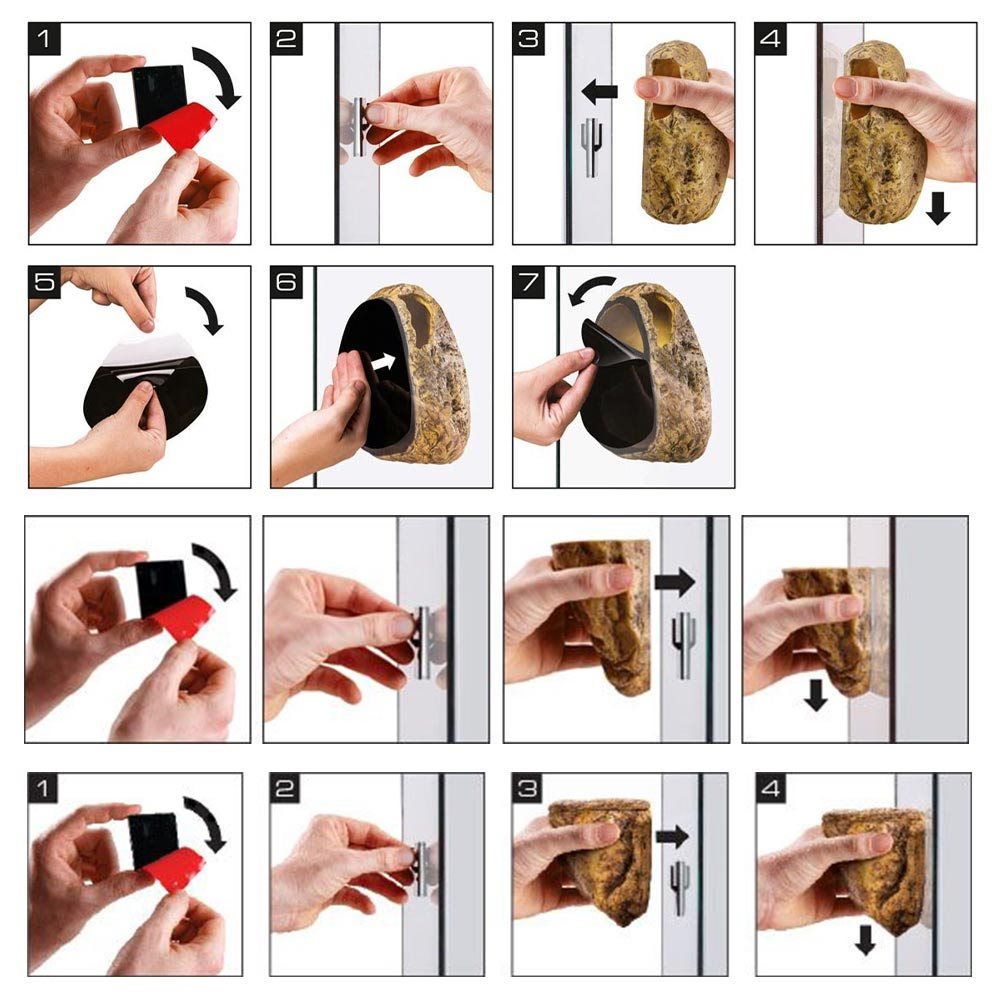 1

2

3

4

5

6

7

1

2

3

4