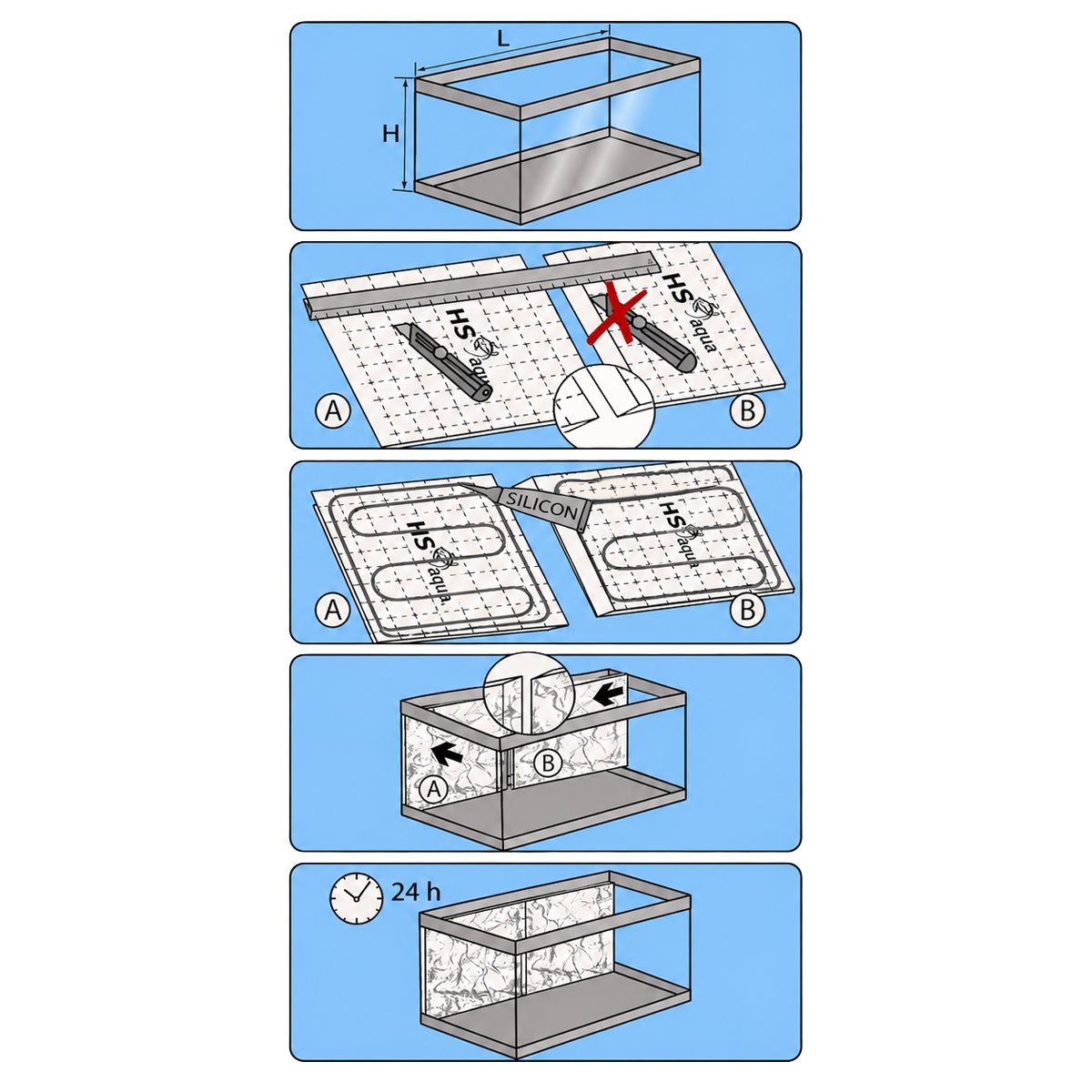 L
H

HS aqua
HS aqua
A
B

SILICON
HS aqua
HS aqua
A
B

A
B

24 h