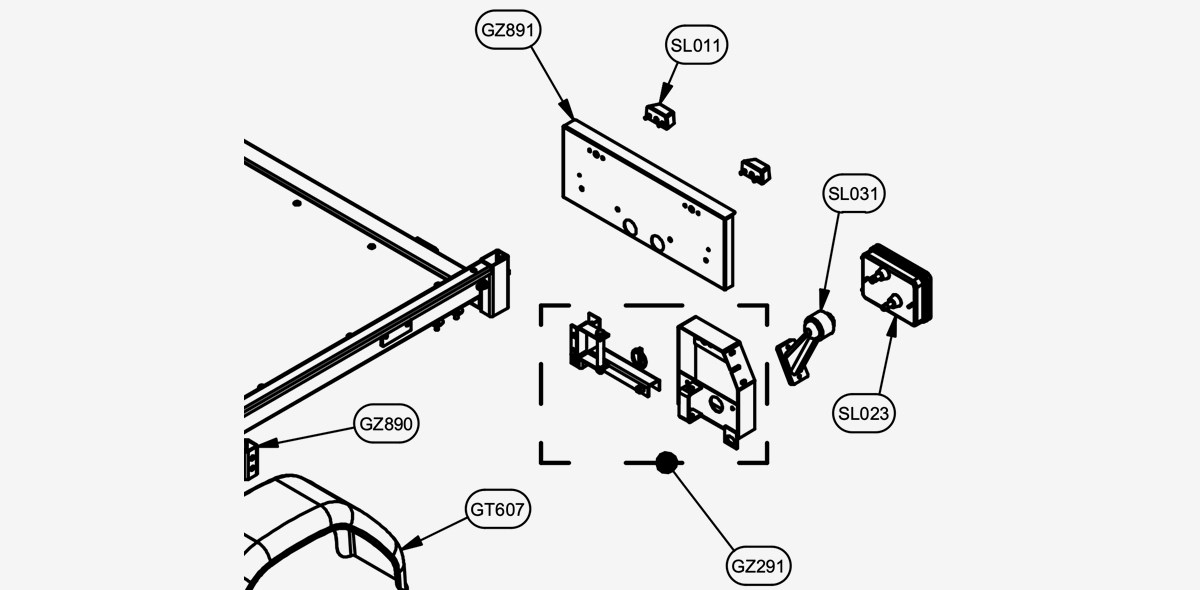 GZ891
SL011
SL031
SL023
GZ890
GT607
GZ291