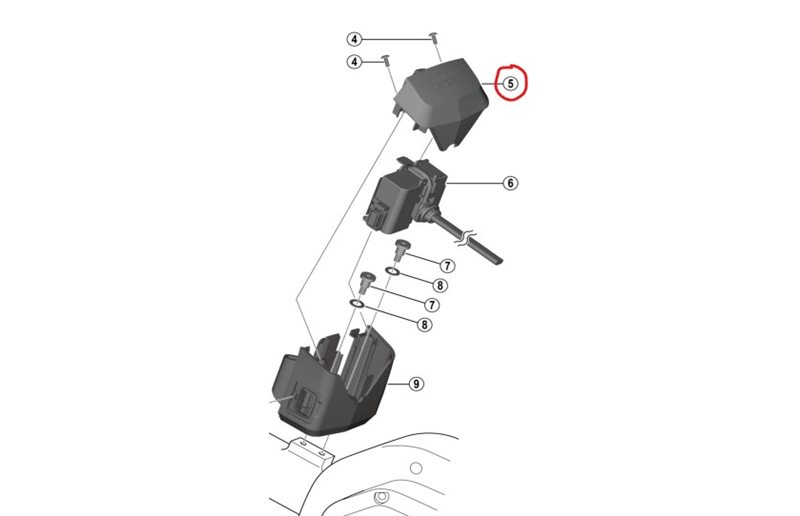 4
4
5
6
7
8
7
8
9