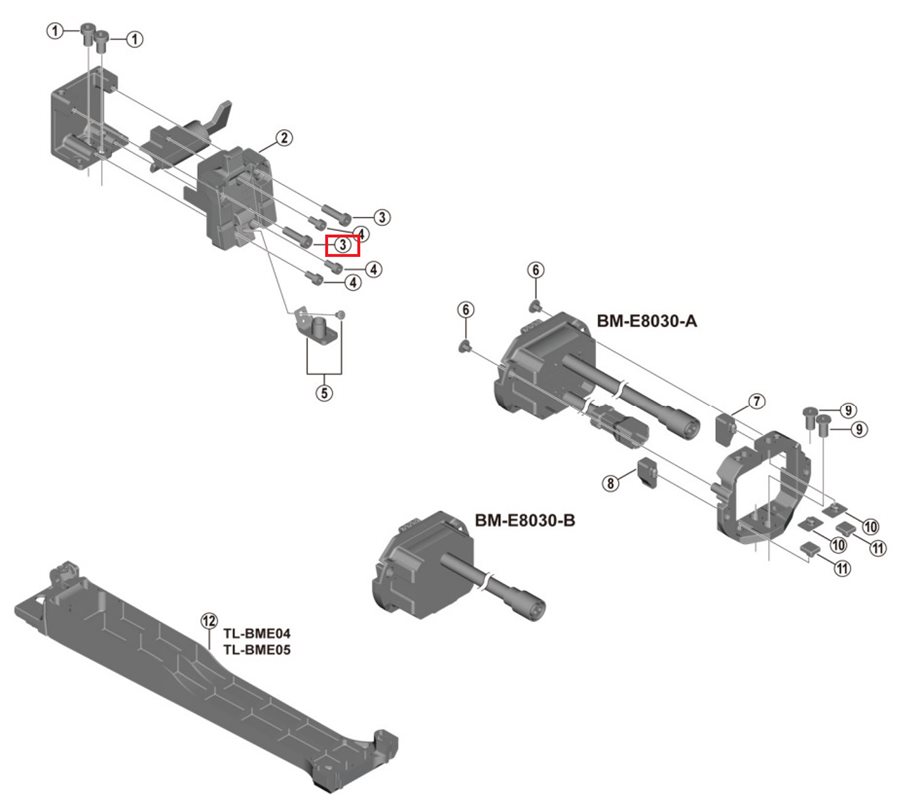 1 1
2
3
4
3
4
4
5
6
6
BM-E8030-A
7
9
9
8
10
10
11
11
BM-E8030-B
12
TL-BME04
TL-BME05