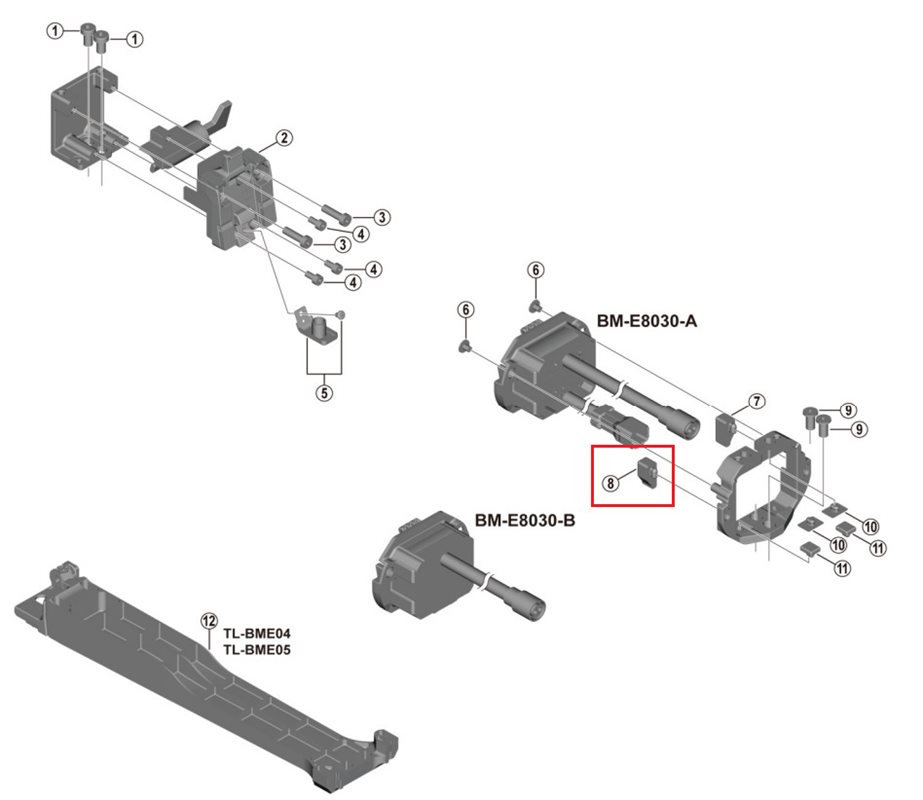 1 1
2
3
4
3
4
4
5
6
6
BM-E8030-A
7
9
9
8
10
10
11
11
BM-E8030-B
12
TL-BME04
TL-BME05