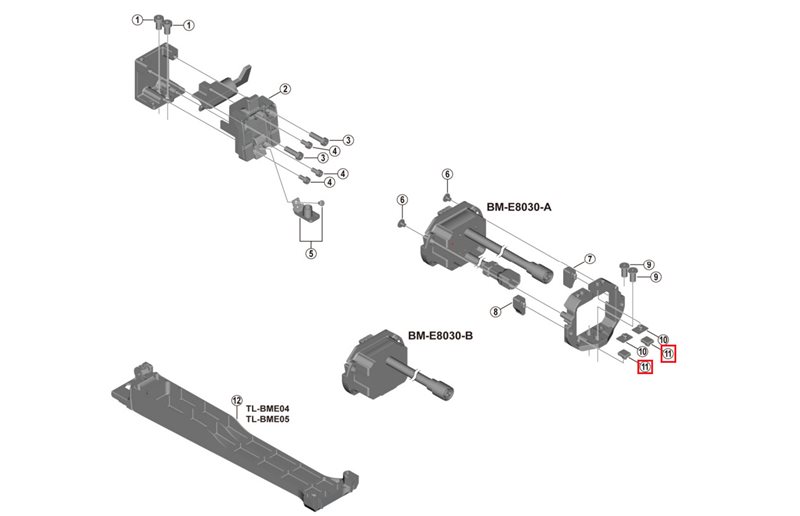 1
1
2
3
4
3
4
4
5
6
6
BM-E8030-A
7
9
9
8
10
11
10
11
BM-E8030-B
12
TL-BME04
TL-BME05