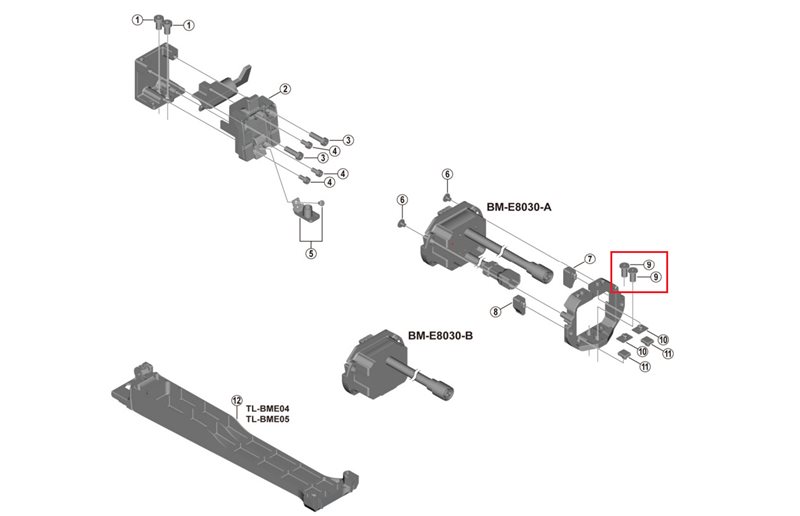 1
1
2
3
4
3
4
4
5
6
6
BM-E8030-A
7
9
9
8
10
11
10
11
BM-E8030-B
12
TL-BME04
TL-BME05